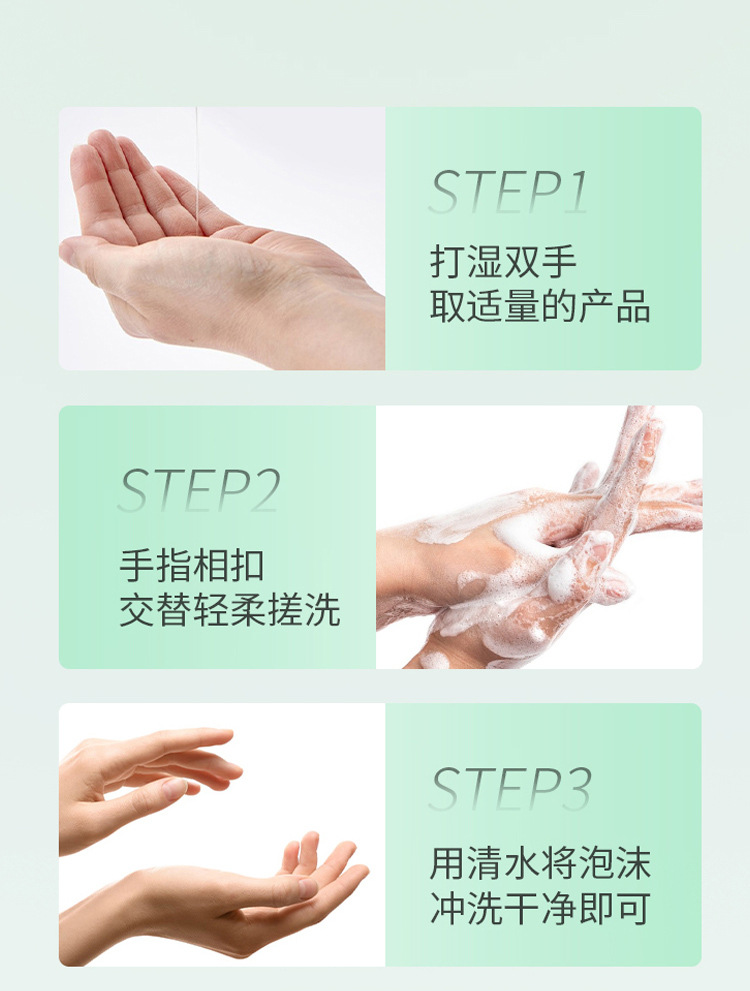 STEP1

打湿双手
取适量的产品

STEP2

手指相扣
交替轻柔搓洗

STEP3

用清水将泡沫
冲洗干净即可