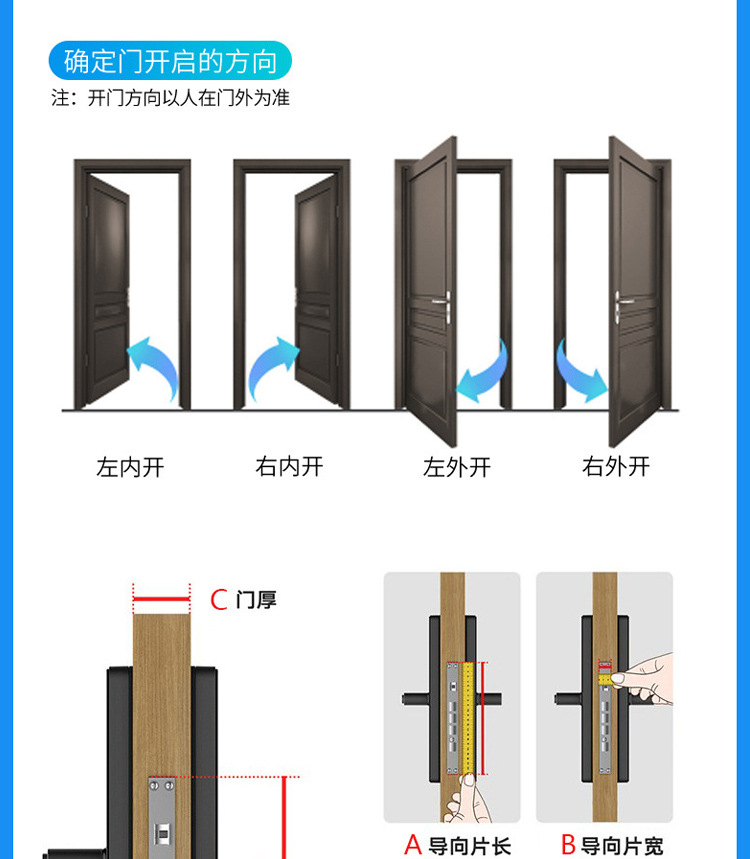 确定门开启的方向

注：开门方向以人在门外为准

左内开

右内开

左外开

右外开

C 门厚

A 导向片长

B 导向片宽