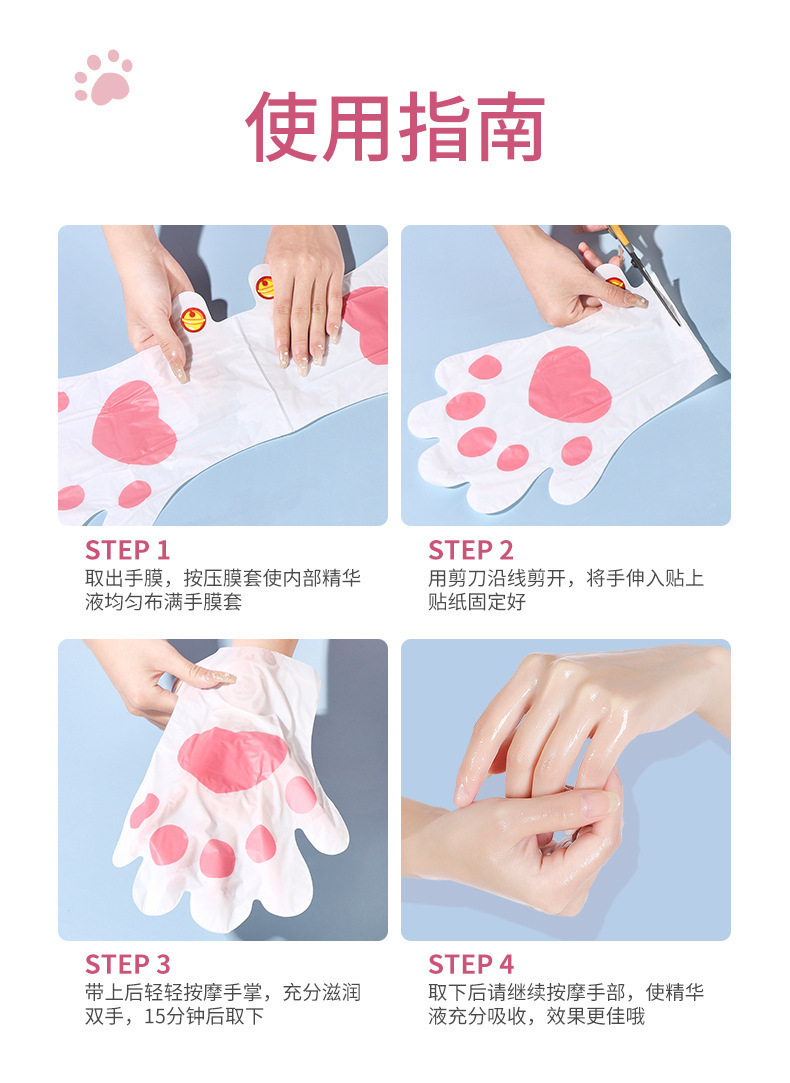 使用指南

STEP 1
取出手膜，按压膜套使内部精华液均匀布满手膜套

STEP 2
用剪刀沿线剪开，将手伸入贴上贴纸固定好

STEP 3
带上后轻轻按摩手掌，充分滋润双手，15分钟后取下

STEP 4
取下后请继续按摩手部，使精华液充分吸收，效果更佳哦