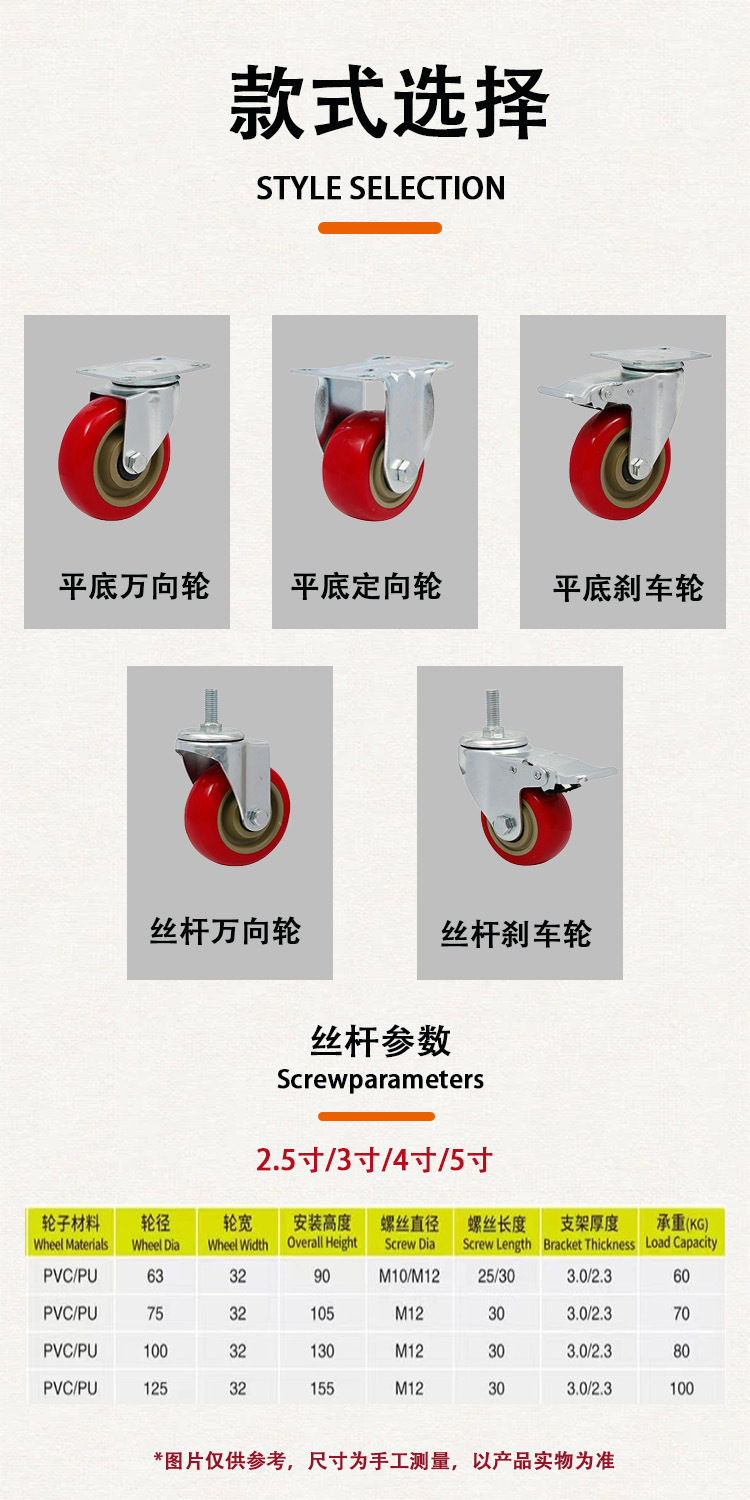 款式选择
STYLE SELECTION

平底万向轮

平底定向轮

平底刹车轮

丝杆万向轮

丝杆刹车轮

丝杆参数
Screwparameters

2.5寸/3寸/4寸/5寸

| 轮子材料 Wheel Materials | 轮径 Wheel Dia | 轮宽 Wheel Width | 安装高度 Overall Height | 螺丝直径 Screw Dia | 螺丝长度 Screw Length | 支架厚度 Bracket Thickness | 承重(KG) Load Capacity |
|---|---|---|---|---|---|---|---|
| PVC/PU | 63 | 32 | 90 | M10/M12 | 25/30 | 3.0/2.3 | 60 |
| PVC/PU | 75 | 32 | 105 | M12 | 30 | 3.0/2.3 | 70 |
| PVC/PU | 100 | 32 | 130 | M12 | 30 | 3.0/2.3 | 80 |
| PVC/PU | 125 | 32 | 155 | M12 | 30 | 3.0/2.3 | 100 |

*图片仅供参考，尺寸为手工测量，以产品实物为准