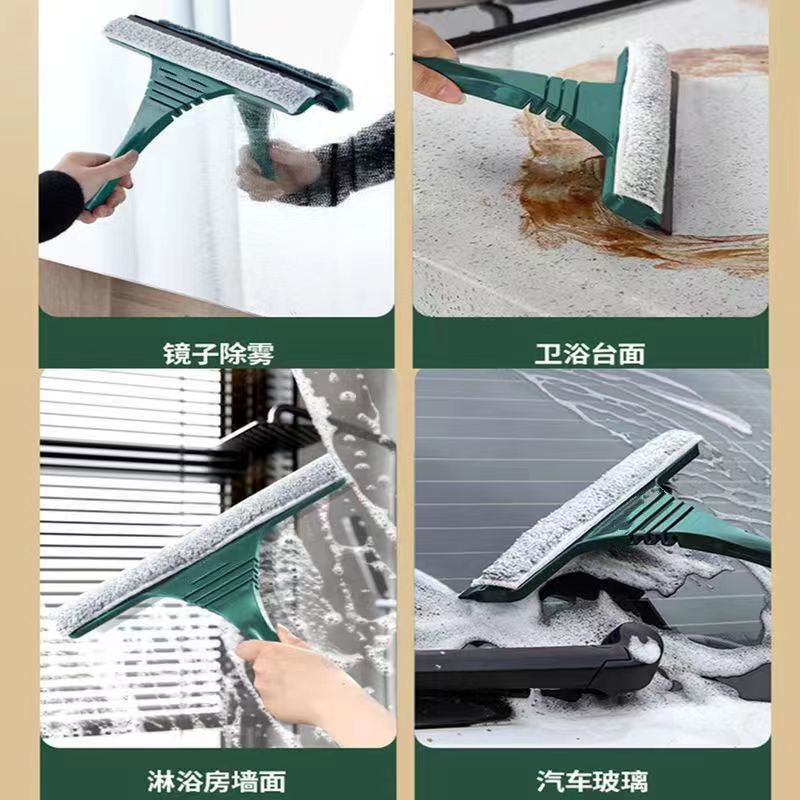 镜子除雾

卫浴台面

淋浴房墙面

汽车玻璃