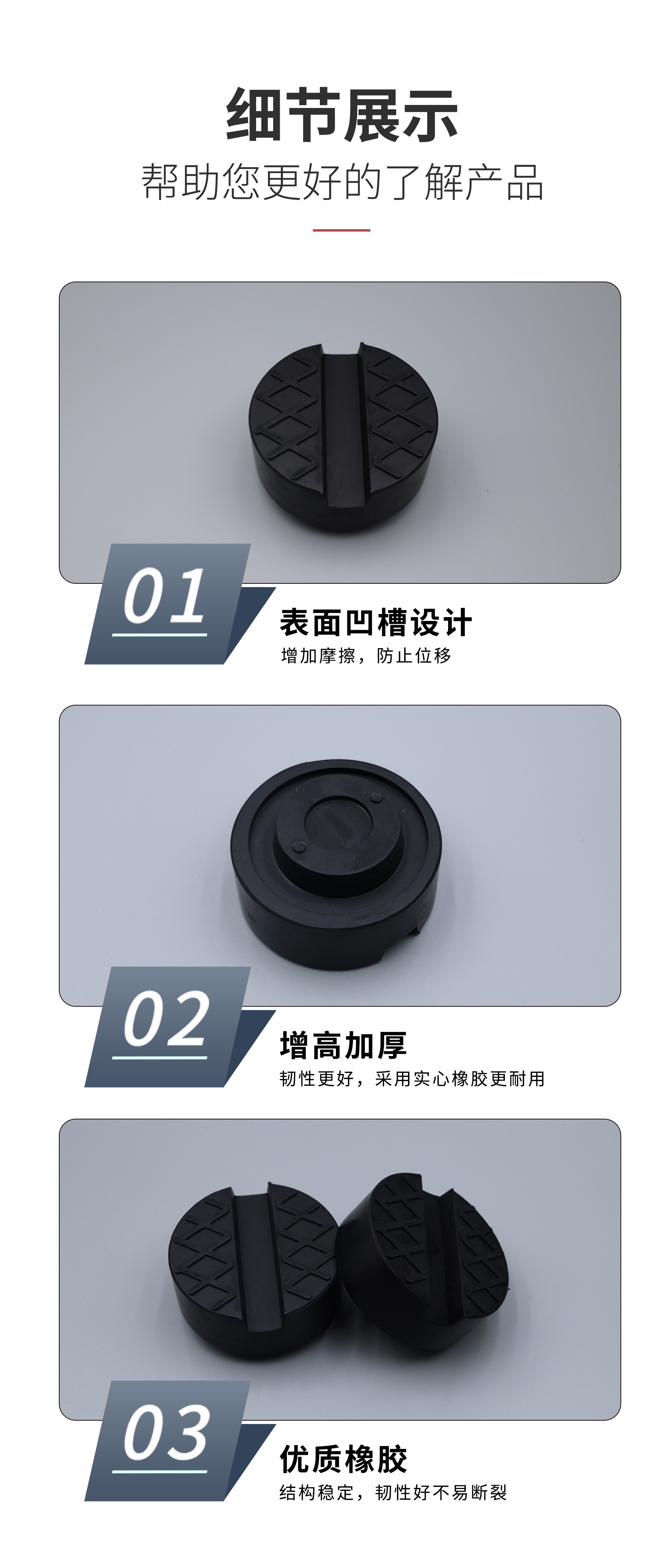 细节展示
帮助您更好的了解产品

01
表面凹槽设计
增加摩擦，防止位移

02
增高加厚
韧性更好，采用实心橡胶更耐用

03
优质橡胶
结构稳定，韧性好不易断裂