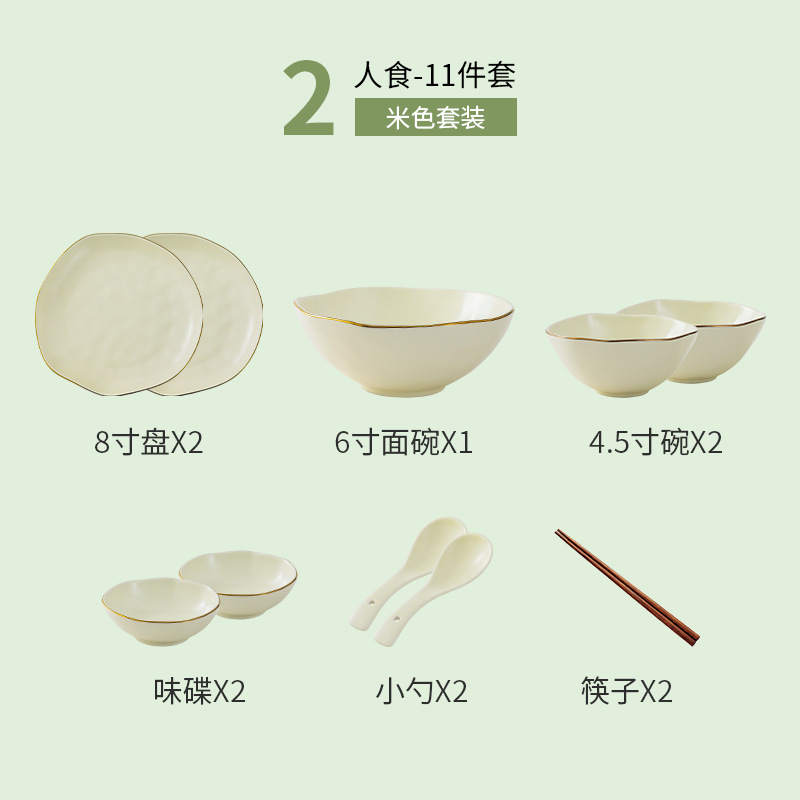 2 人食-11件套
米色套装

8寸盘X2

6寸面碗X1

4.5寸碗X2

味碟X2

小勺X2

筷子X2