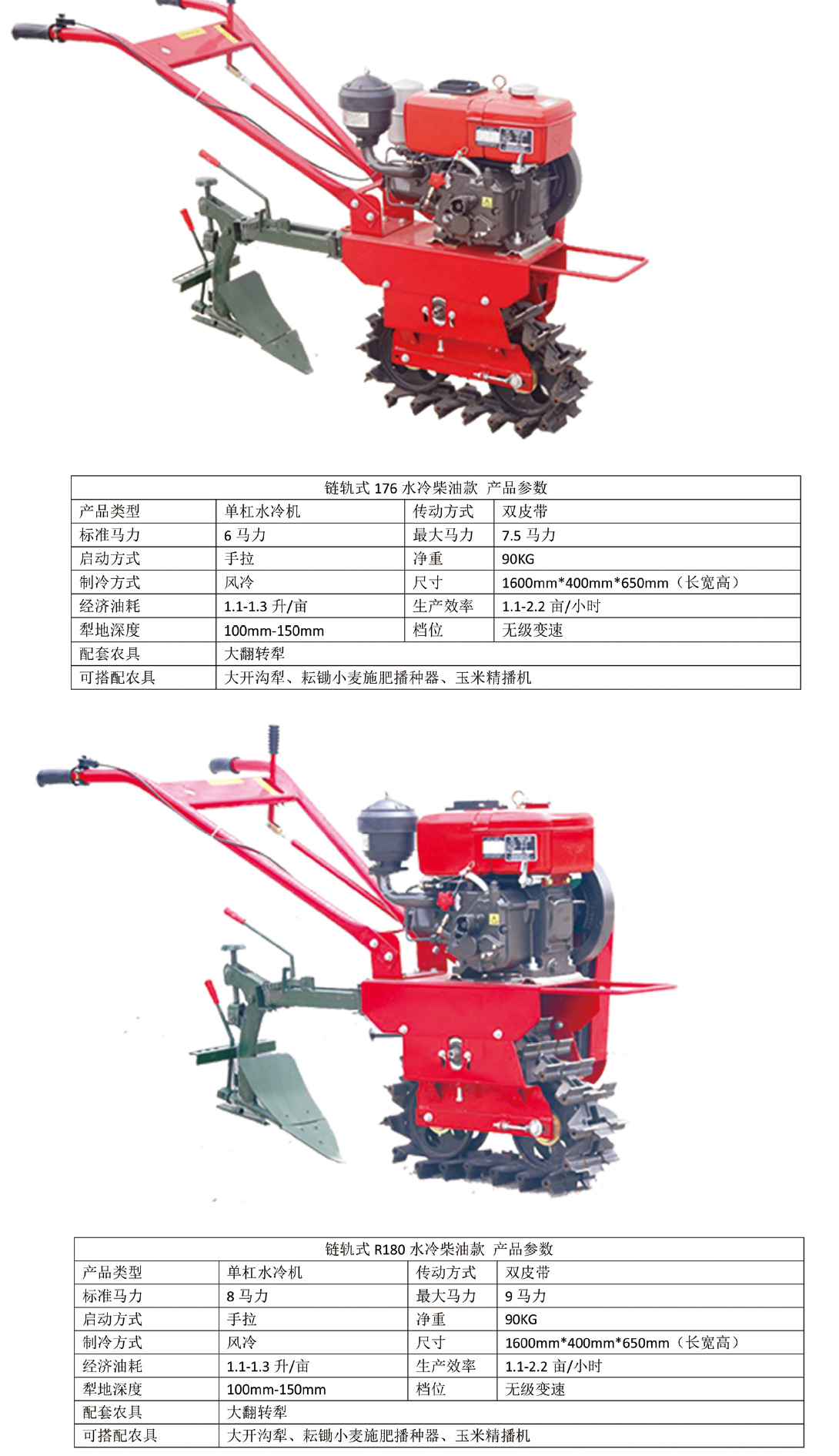 链轨式 176 水冷柴油款 产品参数

| 产品类型 | 单杠水冷机 | 传动方式 | 双皮带 |
|---|---|---|---|
| 标准马力 | 6 马力 | 最大马力 | 7.5 马力 |
| 启动方式 | 手拉 | 净重 | 90KG |
| 制冷方式 | 风冷 | 尺寸 | 1600mm*400mm*650mm（长宽高） |
| 经济油耗 | 1.1-1.3 升/亩 | 生产效率 | 1.1-2.2 亩/小时 |
| 犁地深度 | 100mm-150mm | 档位 | 无级变速 |
| 配套农具 | 大翻转犁 | | |
| 可搭配农具 | 大开沟犁、耘锄小麦施肥播种器、玉米精播机 | | |

链轨式 R180 水冷柴油款 产品参数

| 产品类型 | 单杠水冷机 | 传动方式 | 双皮带 |
|---|---|---|---|
| 标准马力 | 8 马力 | 最大马力 | 9 马力 |
| 启动方式 | 手拉 | 净重 | 90KG |
| 制冷方式 | 风冷 | 尺寸 | 1600mm*400mm*650mm（长宽高） |
| 经济油耗 | 1.1-1.3 升/亩 | 生产效率 | 1.1-2.2 亩/小时 |
| 犁地深度 | 100mm-150mm | 档位 | 无级变速 |
| 配套农具 | 大翻转犁 | | |
| 可搭配农具 | 大开沟犁、耘锄小麦施肥播种器、玉米精播机 | | |