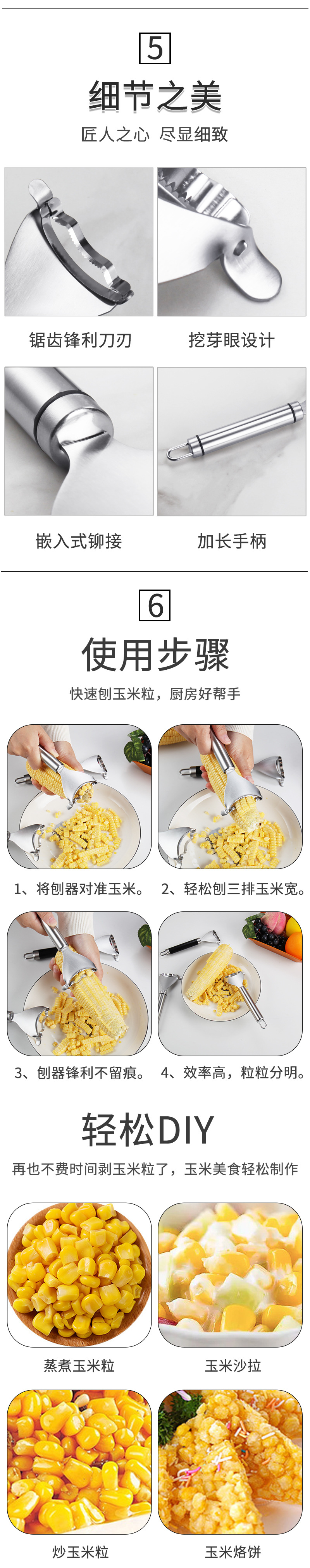 5

细节之美

匠人之心 尽显细致

锯齿锋利刀刃

挖芽眼设计

嵌入式铆接

加长手柄

6

使用步骤

快速刨玉米粒，厨房好帮手

1、将刨器对准玉米。

2、轻松刨三排玉米宽。

3、刨器锋利不留痕。

4、效率高，粒粒分明。

轻松DIY

再也不费时间剥玉米粒了，玉米美食轻松制作

蒸煮玉米粒

玉米沙拉

炒玉米粒

玉米烙饼