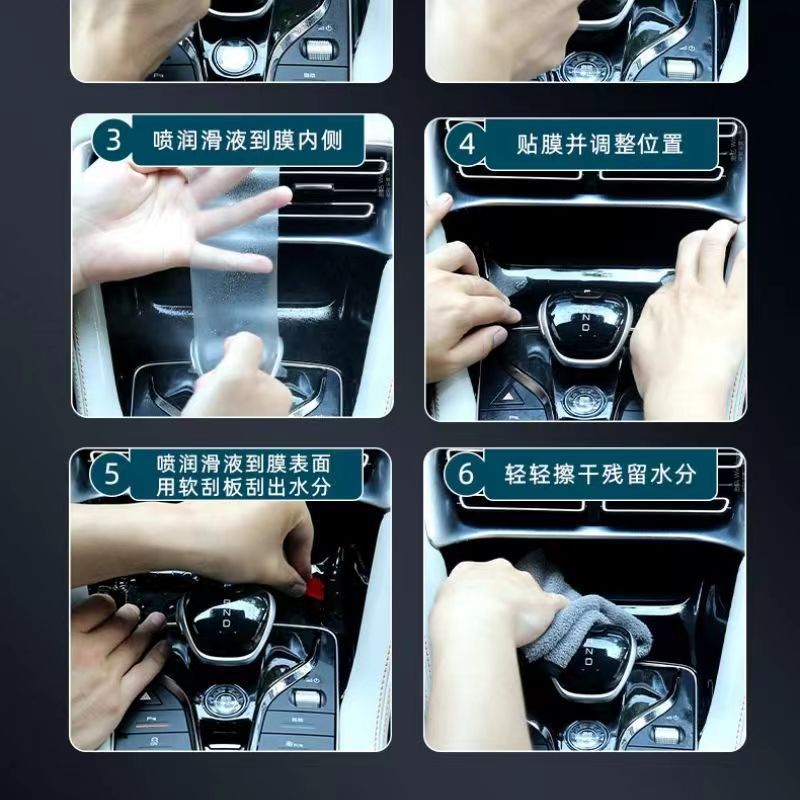 3 喷润滑液到膜内侧

4 贴膜并调整位置

5 喷润滑液到膜表面
用软刮板刮出水分

6 轻轻擦干残留水分