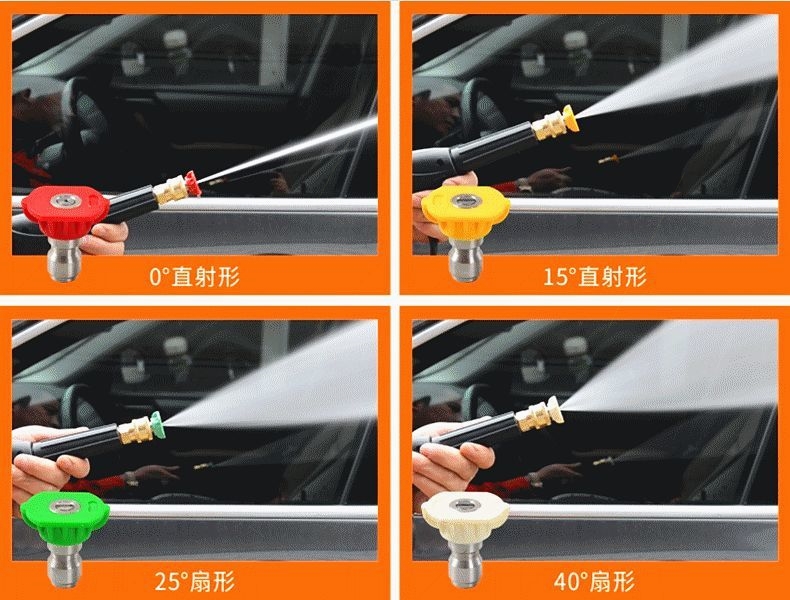 0°直射形

15°直射形

25°扇形

40°扇形