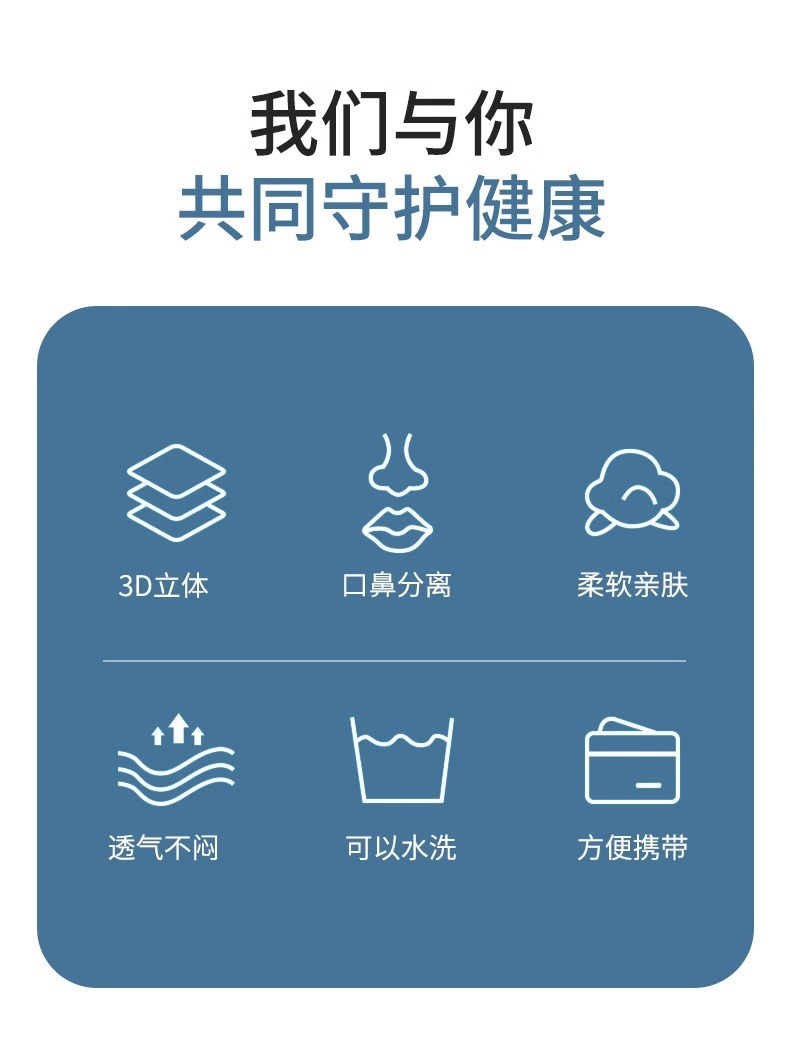 我们与你
共同守护健康

3D立体

口鼻分离

柔软亲肤

透气不闷

可以水洗

方便携带