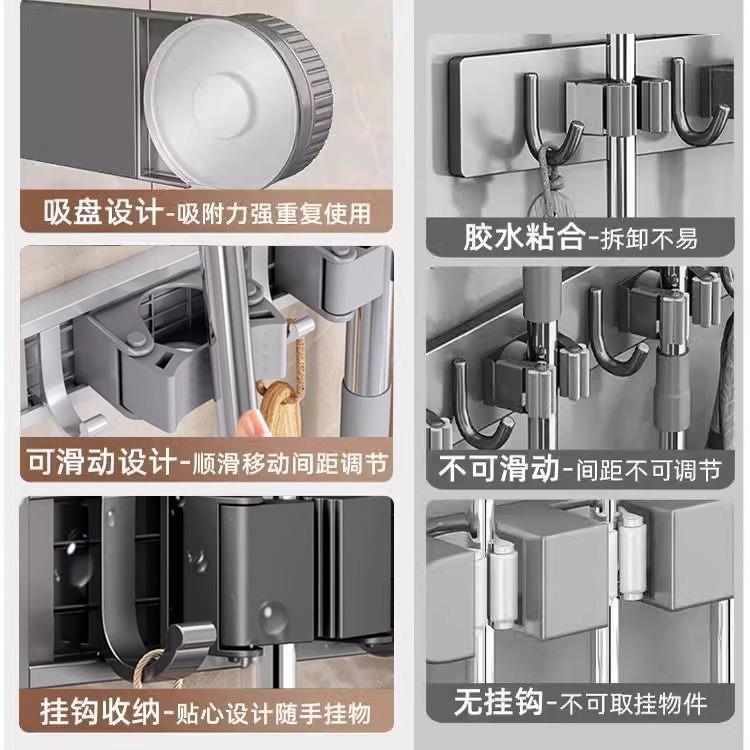 吸盘设计-吸附力强重复使用

可滑动设计-顺滑移动间距调节

挂钩收纳-贴心设计随手挂物

胶水粘合-拆卸不易

不可滑动-间距不可调节

无挂钩-不可取挂物件