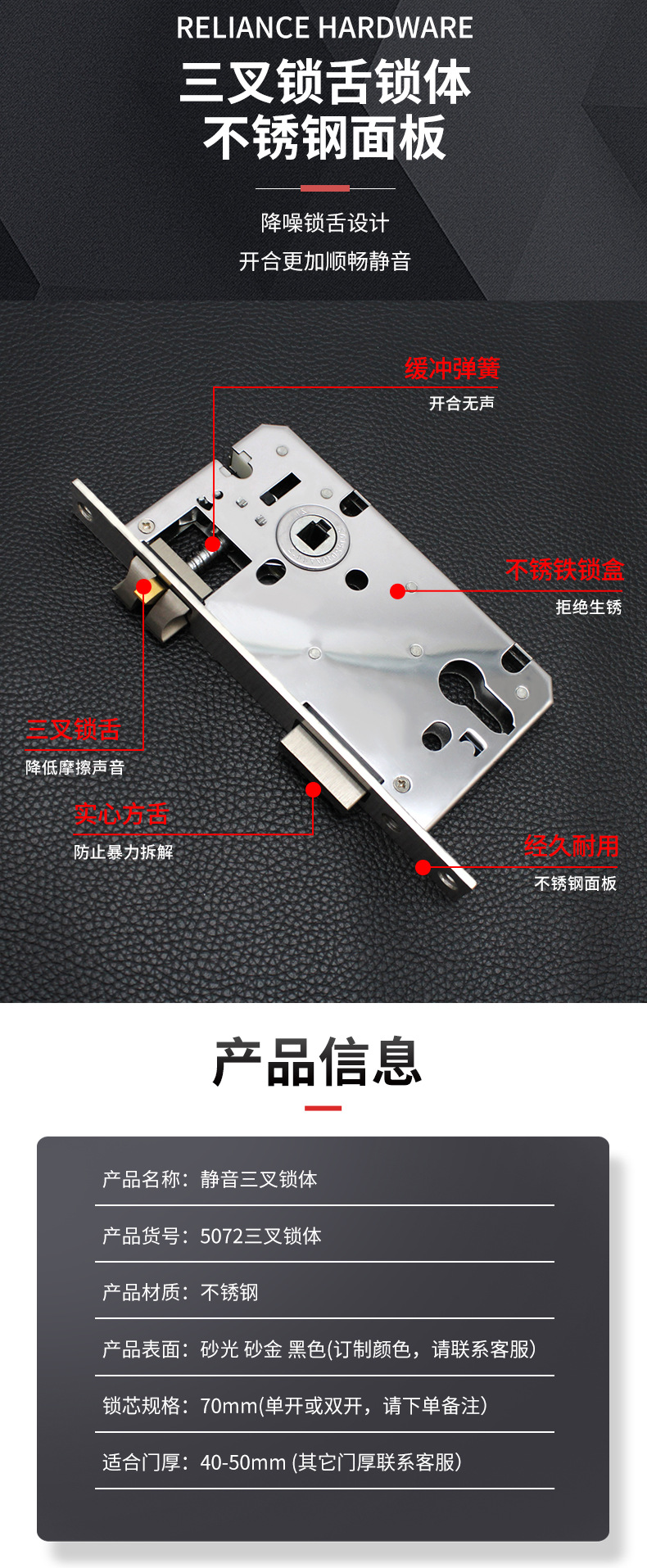 RELIANCE HARDWARE

三叉锁舌锁体
不锈钢面板

降噪锁舌设计
开合更加顺畅静音

缓冲弹簧
开合无声

不锈铁锁盒
拒绝生锈

三叉锁舌
降低摩擦声音

实心方舌
防止暴力拆解

经久耐用
不锈钢面板

产品信息

产品名称：静音三叉锁体

产品货号：5072三叉锁体

产品材质：不锈钢

产品表面：砂光 砂金 黑色(订制颜色，请联系客服)

锁芯规格：70mm(单开或双开，请下单备注)

适合门厚：40-50mm (其它门厚联系客服)