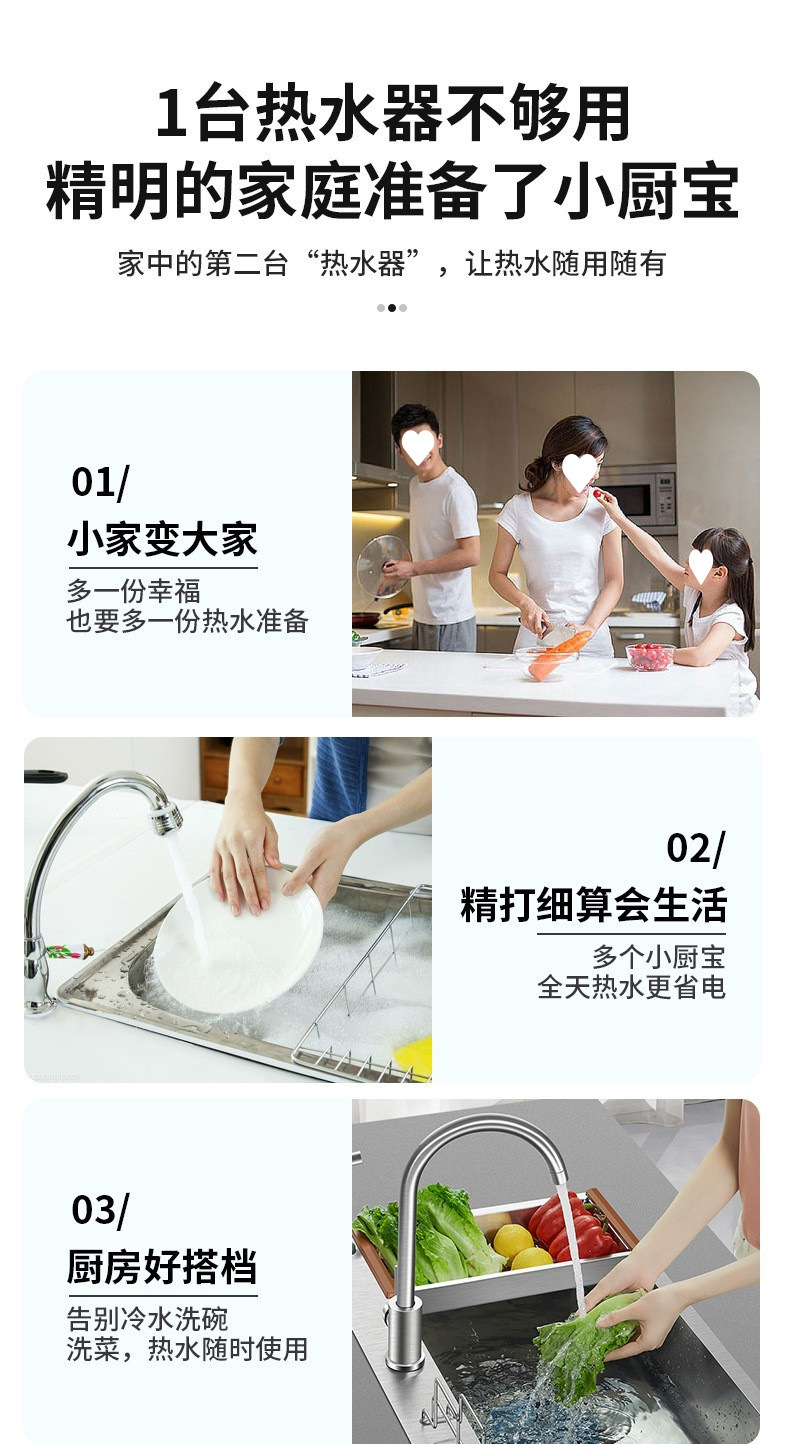 1台热水器不够用
精明的家庭准备了小厨宝

家中的第二台“热水器”，让热水随用随有

01/
小家变大家
多一份幸福
也要多一份热水准备

02/
精打细算会生活
多个小厨宝
全天热水更省电

03/
厨房好搭档
告别冷水洗碗
洗菜，热水随时使用