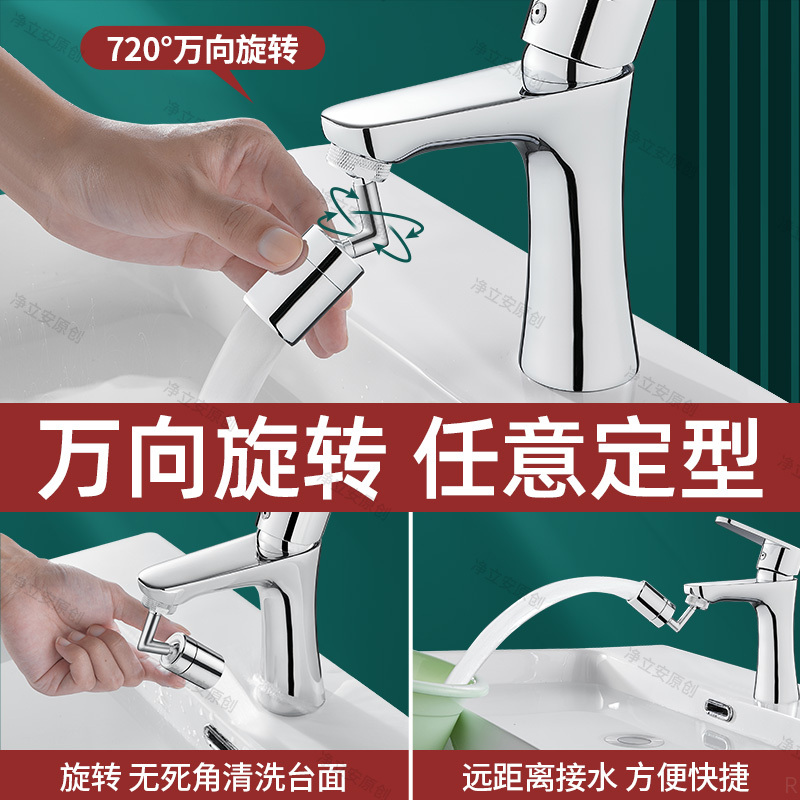 720°万向旋转

净立安原创

万向旋转 任意定型

旋转 无死角清洗台面

远距离接水 方便快捷