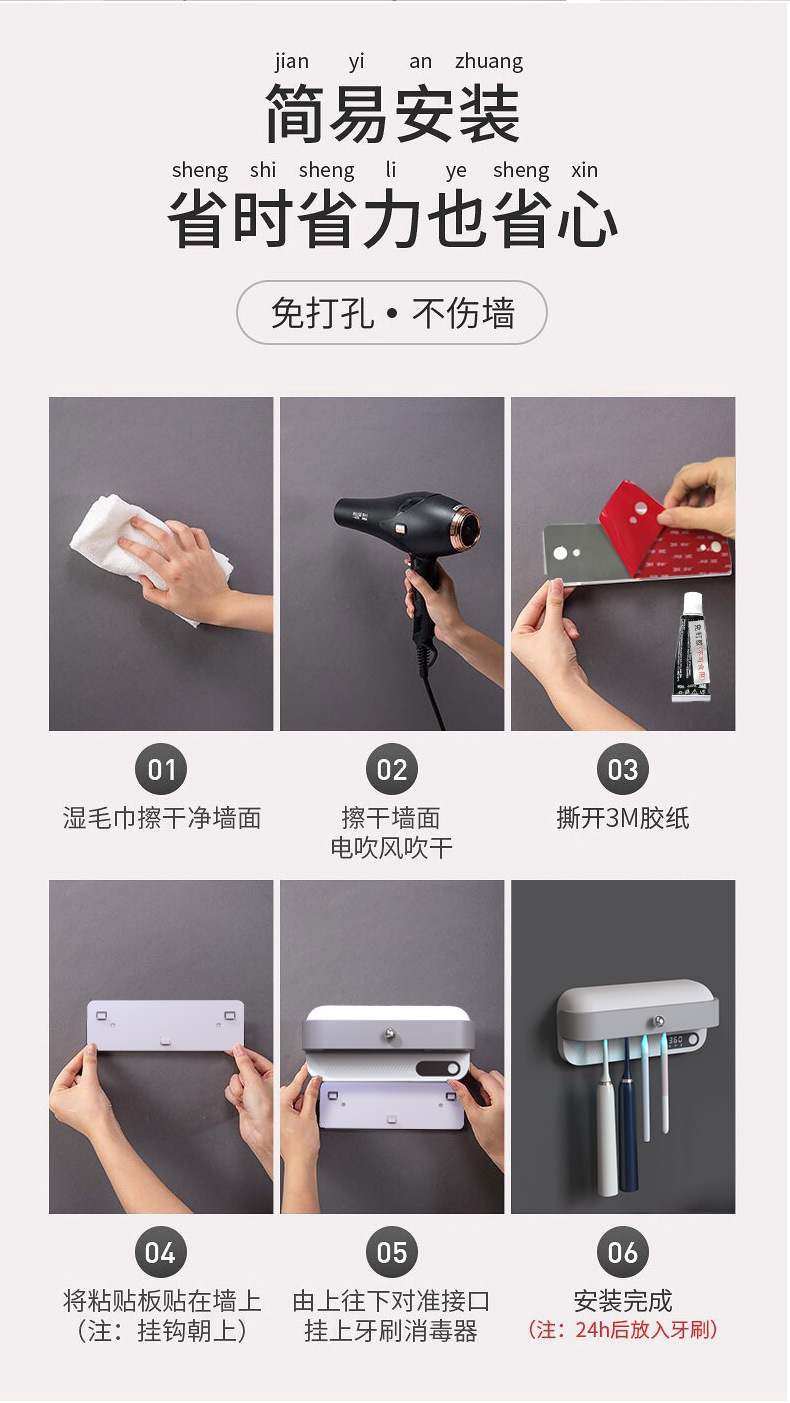 jian yi an zhuang
简易安装
sheng shi sheng li ye sheng xin
省时省力也省心

免打孔 • 不伤墙

01
湿毛巾擦干净墙面

02
擦干墙面
电吹风吹干

03
撕开3M胶纸

04
将粘贴板贴在墙上
（注：挂钩朝上）

05
由上往下对准接口
挂上牙刷消毒器

06
安装完成
（注：24h后放入牙刷）