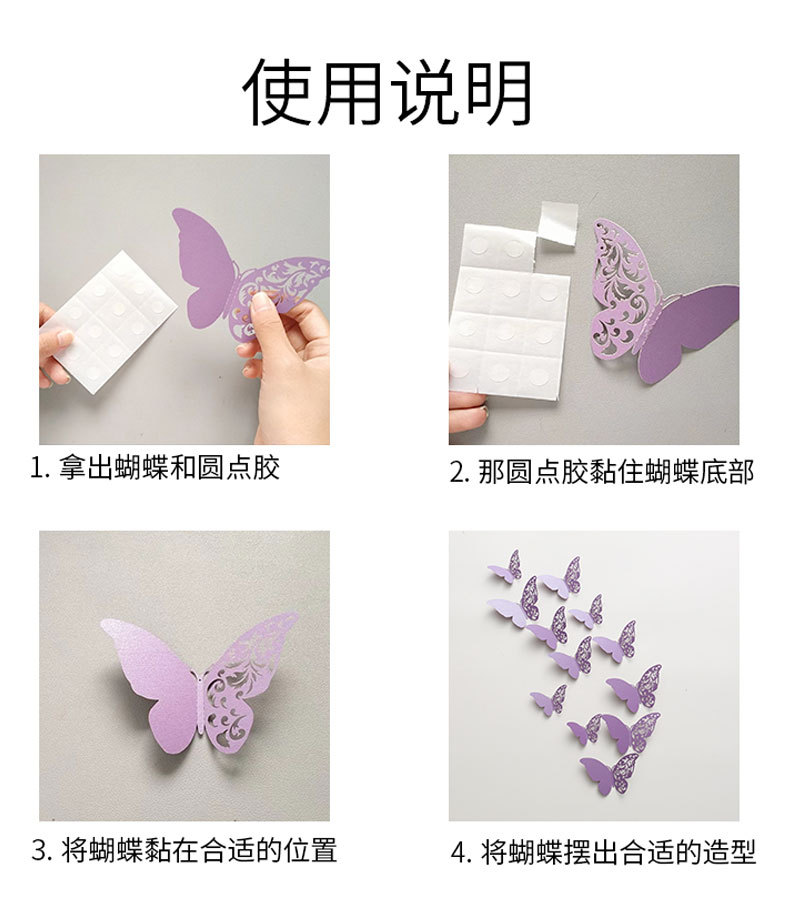 使用说明

1. 拿出蝴蝶和圆点胶

2. 那圆点胶黏住蝴蝶底部

3. 将蝴蝶黏在合适的位置

4. 将蝴蝶摆出合适的造型