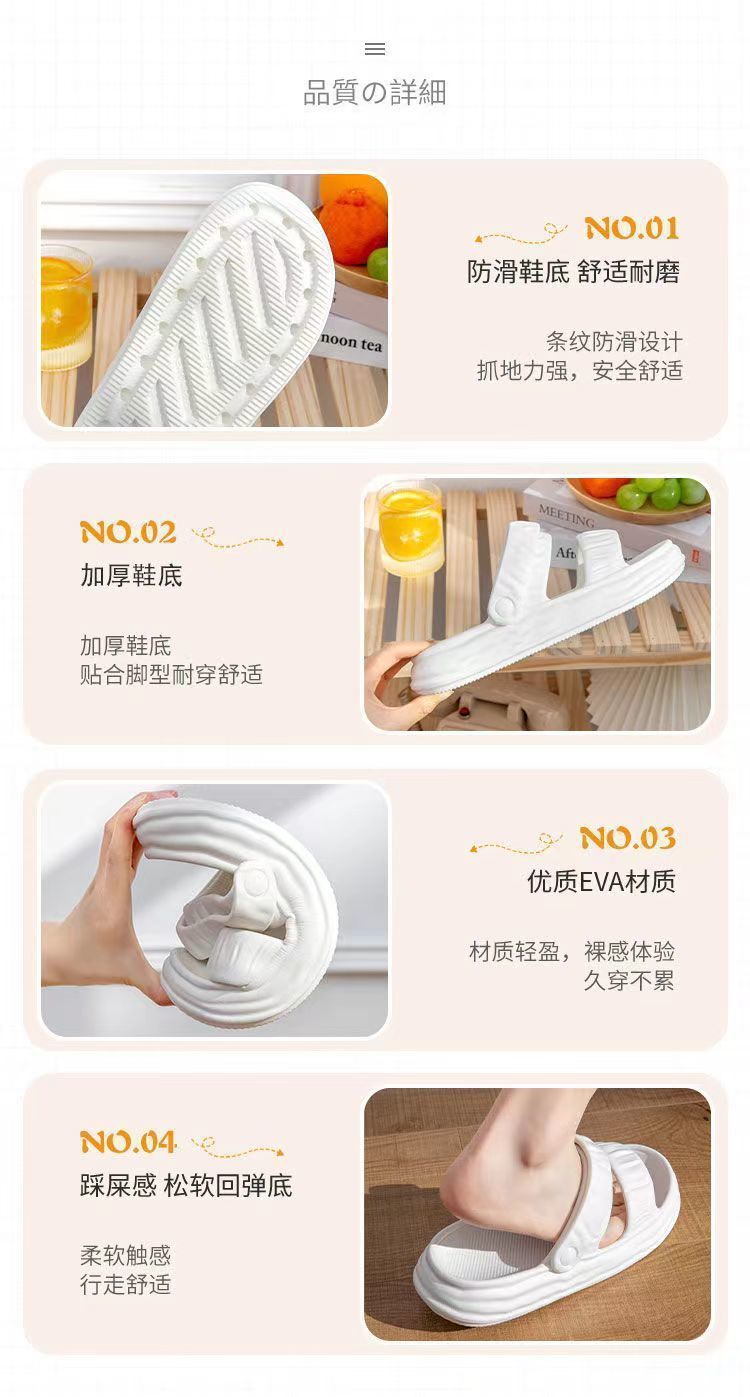 品質の詳細

noon tea

NO.01
防滑鞋底 舒适耐磨

条纹防滑设计
抓地力强，安全舒适

NO.02
加厚鞋底

加厚鞋底
贴合脚型耐穿舒适

MEETING

Aft

NO.03
优质EVA材质

材质轻盈，裸感体验
久穿不累

NO.04
踩屎感 松软回弹底

柔软触感
行走舒适