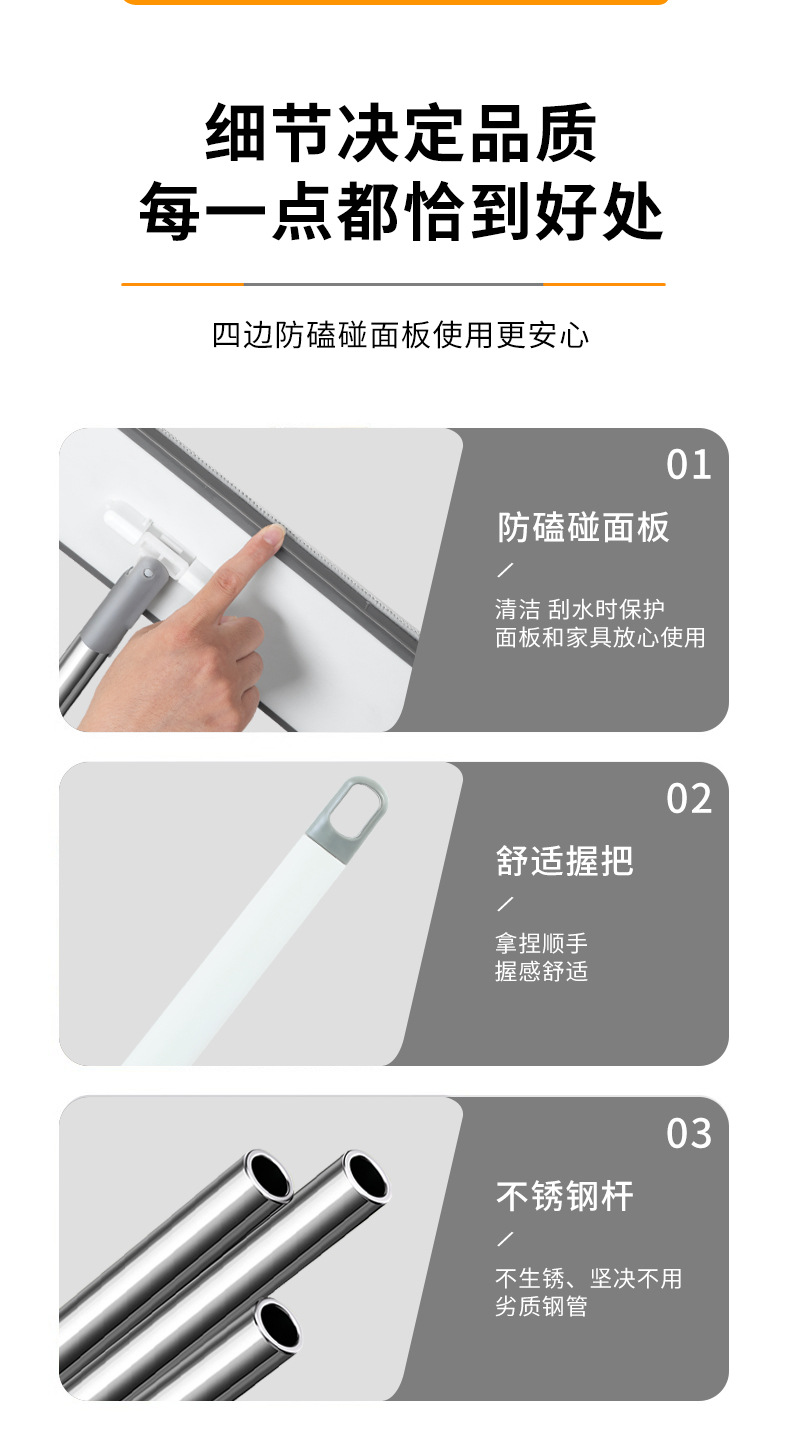 细节决定品质
每一点都恰到好处

四边防磕碰面板使用更安心

01
防磕碰面板
/
清洁 刮水时保护
面板和家具放心使用

02
舒适握把
/
拿捏顺手
握感舒适

03
不锈钢杆
/
不生锈、坚决不用
劣质钢管