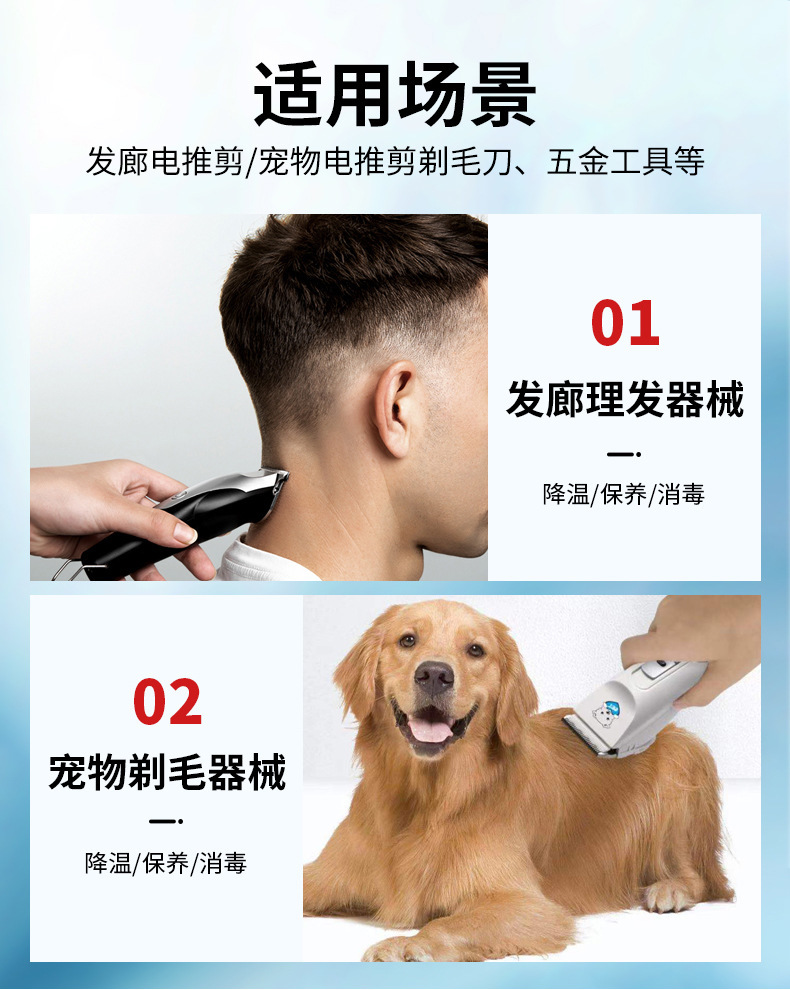 适用场景

发廊电推剪/宠物电推剪剃毛刀、五金工具等

01

发廊理发器械

降温/保养/消毒

02

宠物剃毛器械

降温/保养/消毒