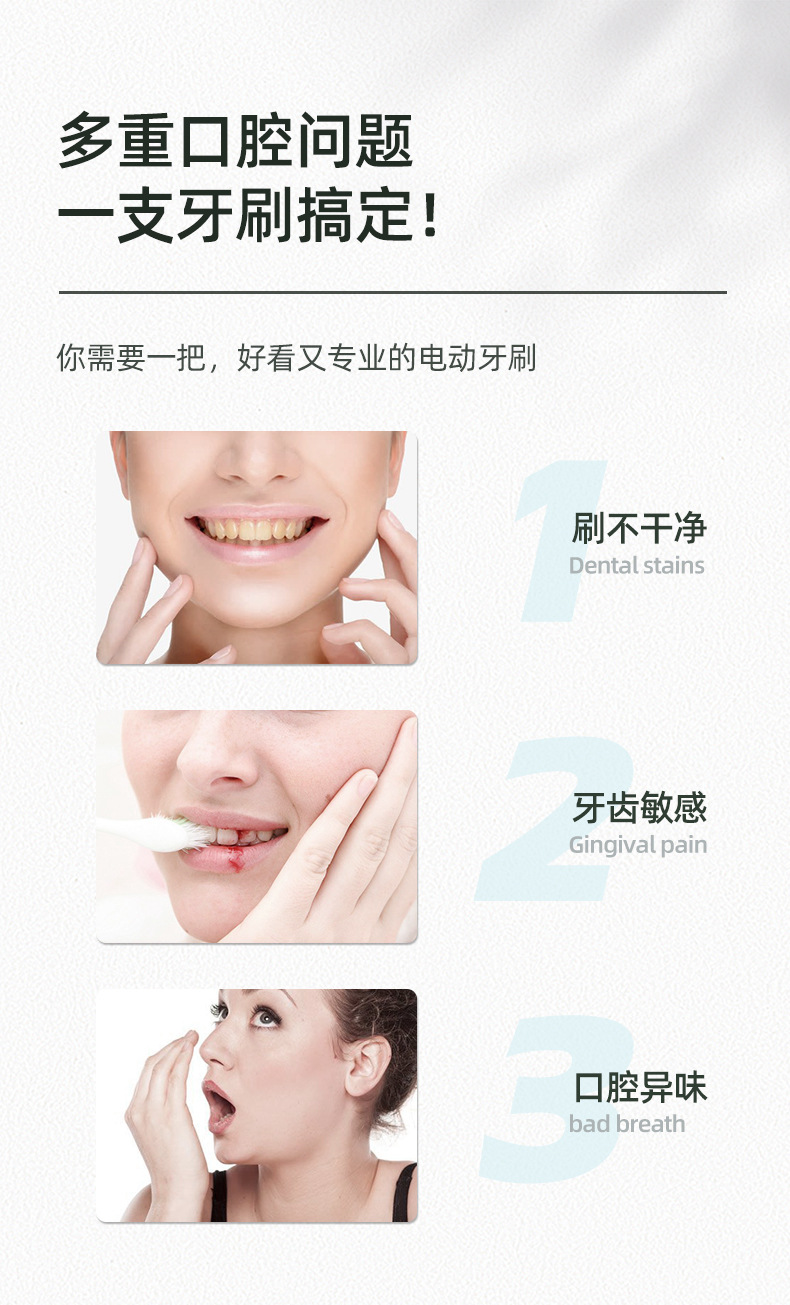 多重口腔问题
一支牙刷搞定！

你需要一把，好看又专业的电动牙刷

1
刷不干净
Dental stains

2
牙齿敏感
Gingival pain

3
口腔异味
bad breath