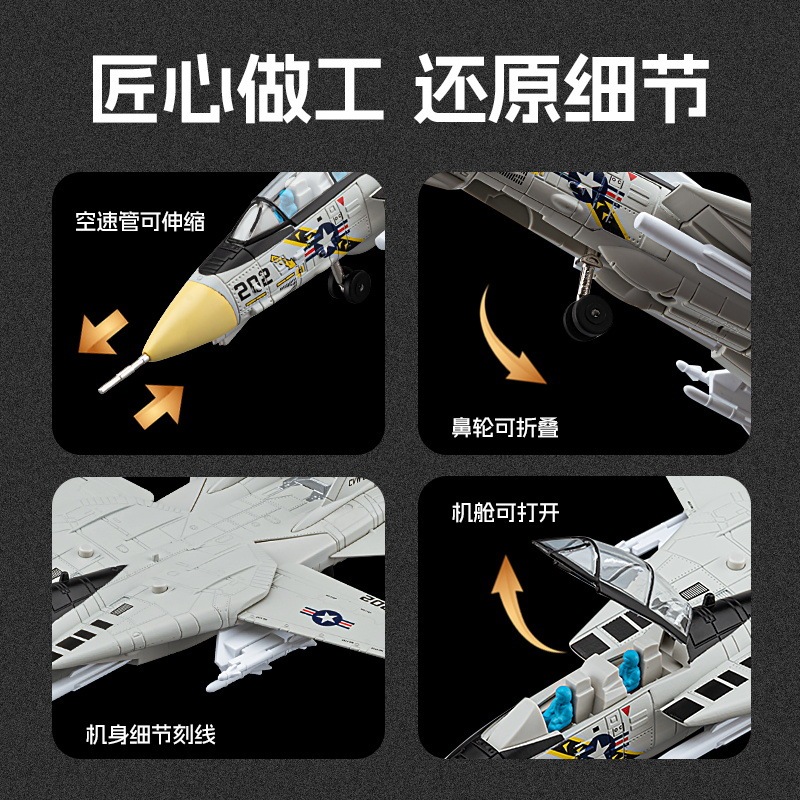 匠心做工 还原细节

空速管可伸缩

202

鼻轮可折叠

机身细节刻线

机舱可打开