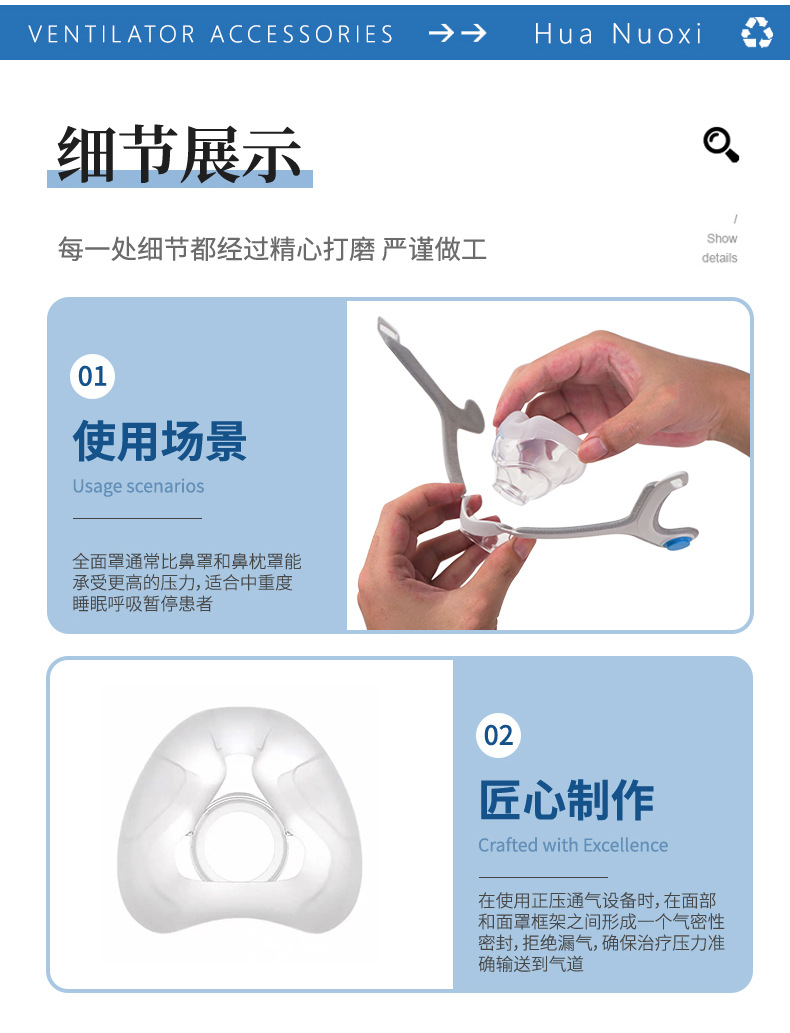 VENTILATOR ACCESSORIES →→ Hua Nuoxi

细节展示

每一处细节都经过精心打磨 严谨做工

/
Show
details

01

使用场景

Usage scenarios

全面罩通常比鼻罩和鼻枕罩能承受更高的压力，适合中重度睡眠呼吸暂停患者

02

匠心制作

Crafted with Excellence

在使用正压通气设备时，在面部和面罩框架之间形成一个气密性密封，拒绝漏气，确保治疗压力准确输送到气道