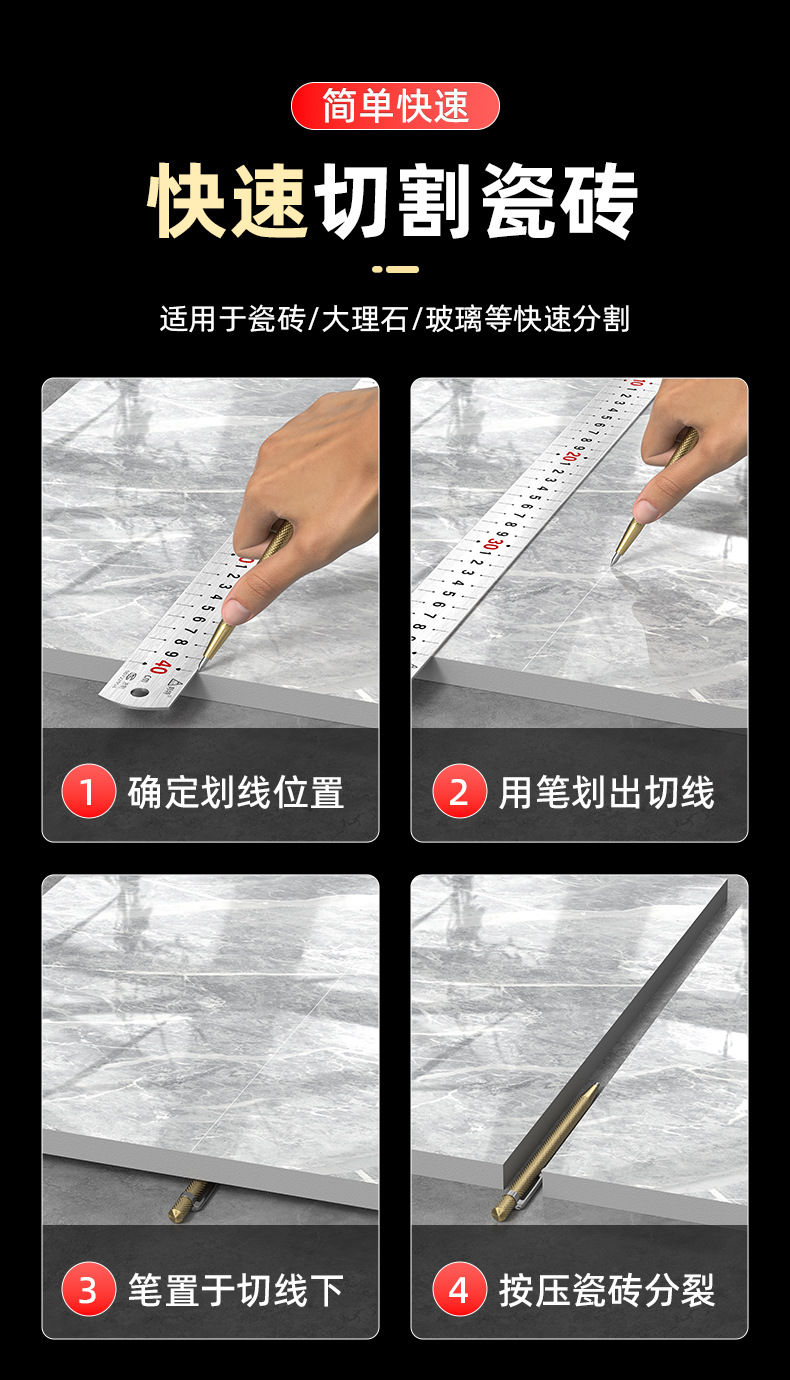 简单快速

快速切割瓷砖

适用于瓷砖/大理石/玻璃等快速分割

1 确定划线位置

2 用笔划出切线

3 笔置于切线下

4 按压瓷砖分裂