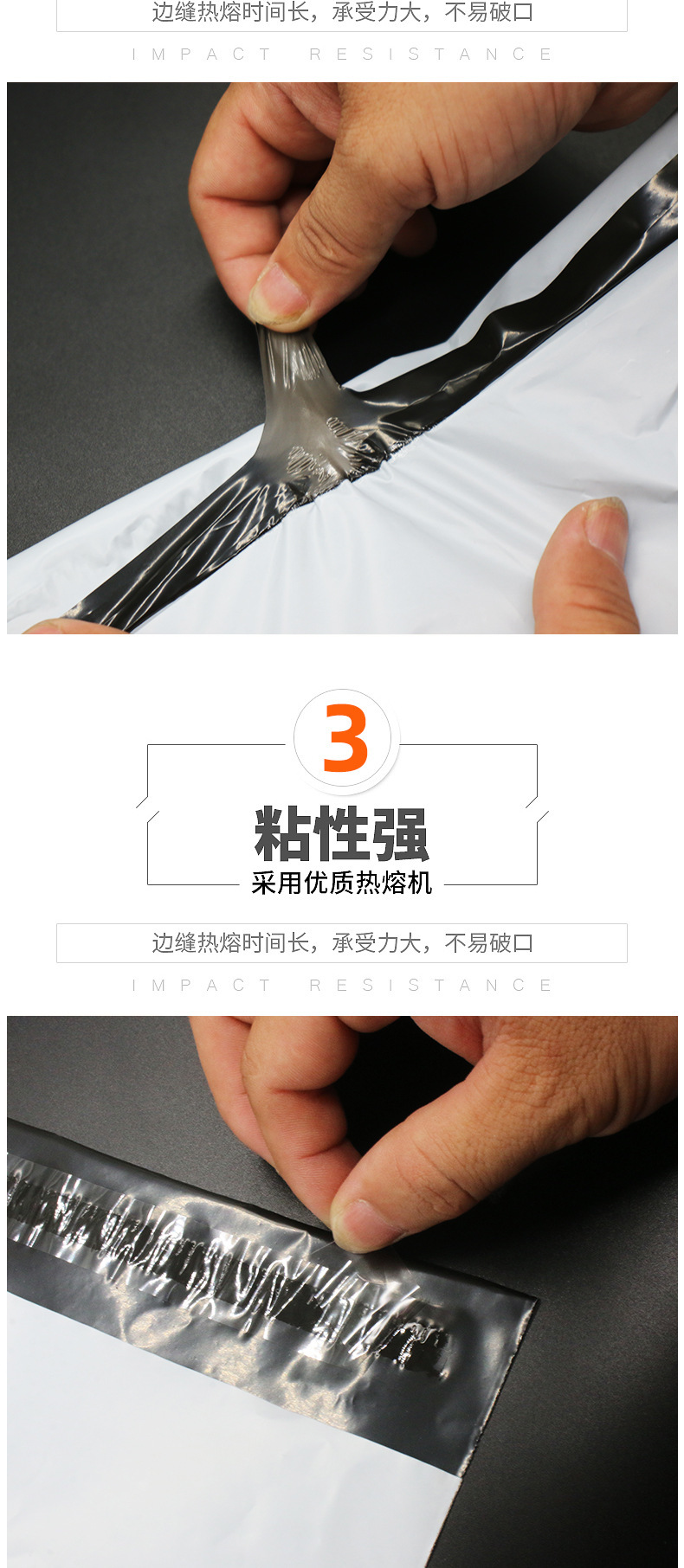 边缝热熔时间长，承受力大，不易破口

IMPACT RESISTANCE

3

粘性强

采用优质热熔机

边缝热熔时间长，承受力大，不易破口

IMPACT RESISTANCE