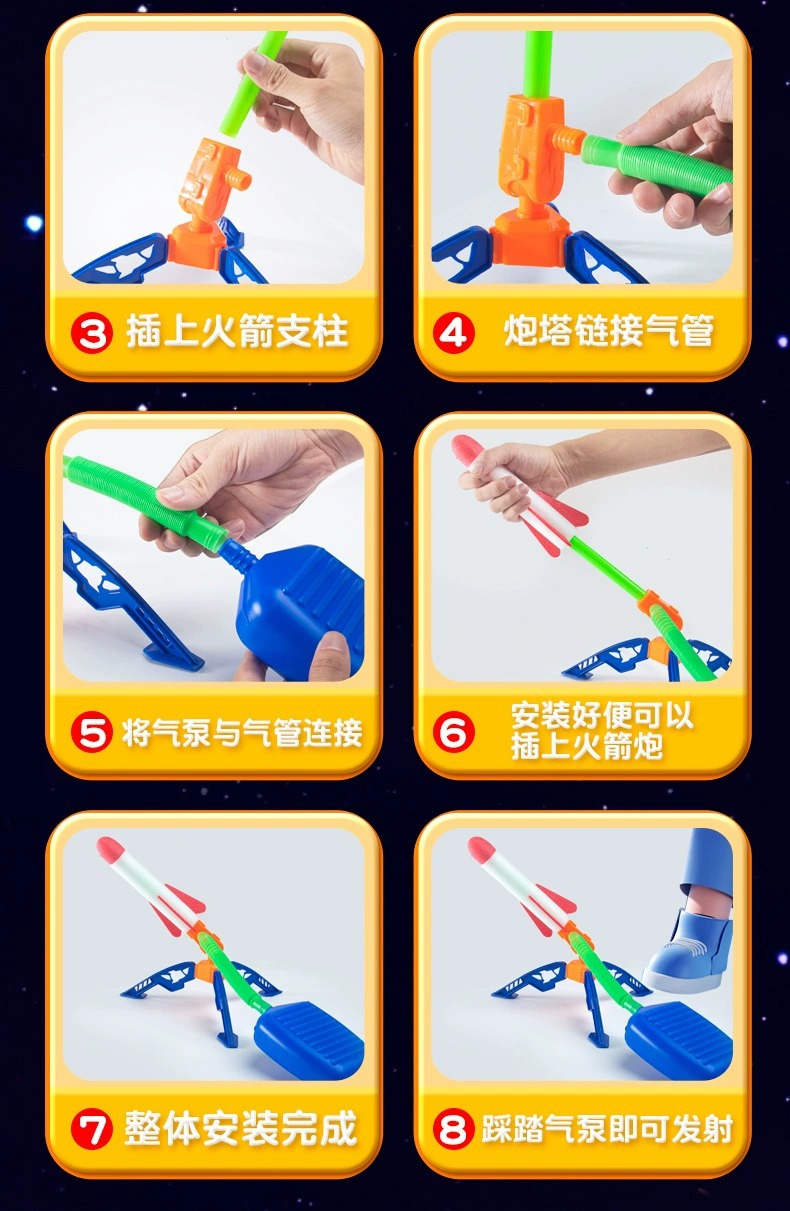 3 插上火箭支柱

4 炮塔链接气管

5 将气泵与气管连接

6 安装好便可以插上火箭炮

7 整体安装完成

8 踩踏气泵即可发射