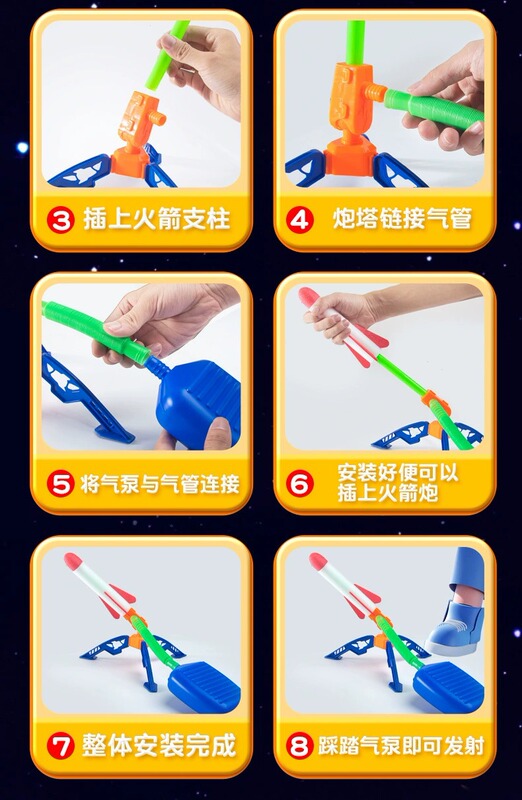 3 插上火箭支柱

4 炮塔链接气管

5 将气泵与气管连接

6 安装好便可以插上火箭炮

7 整体安装完成

8 踩踏气泵即可发射