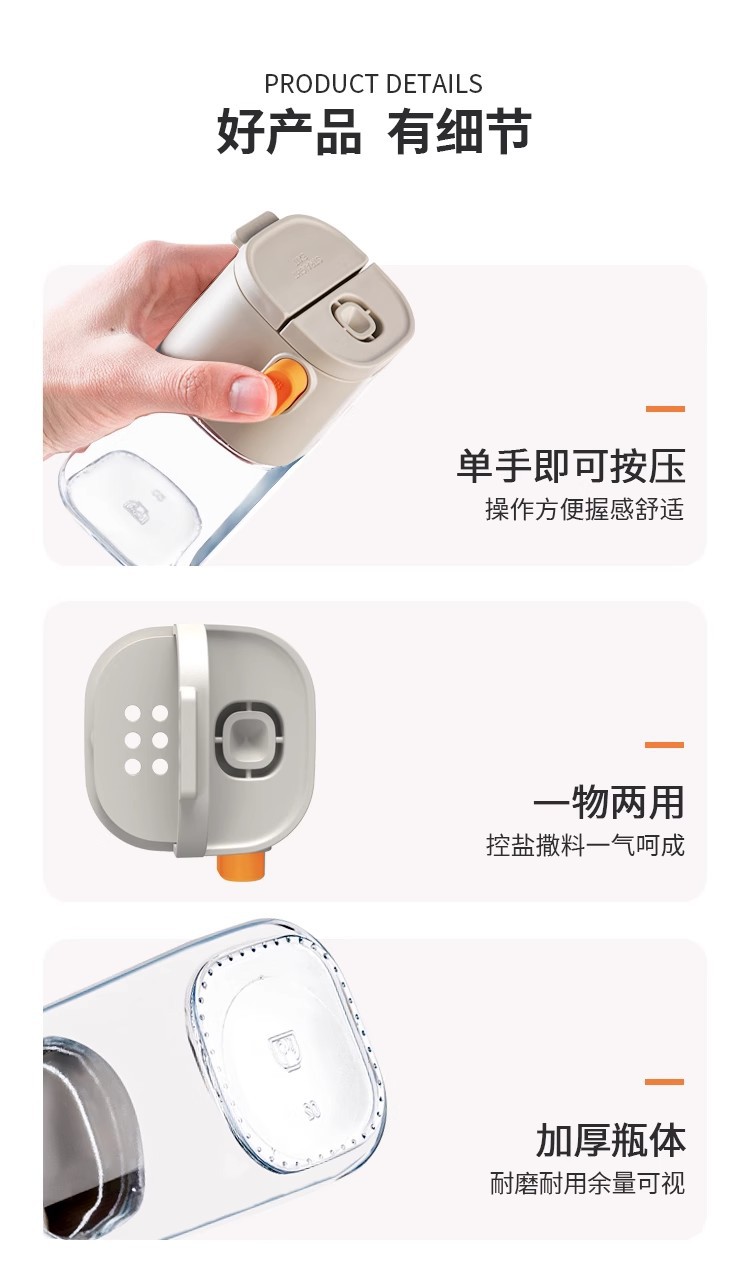 PRODUCT DETAILS
好产品 有细节

单手即可按压
操作方便握感舒适

一物两用
控盐撒料一气呵成

加厚瓶体
耐磨耐用余量可视