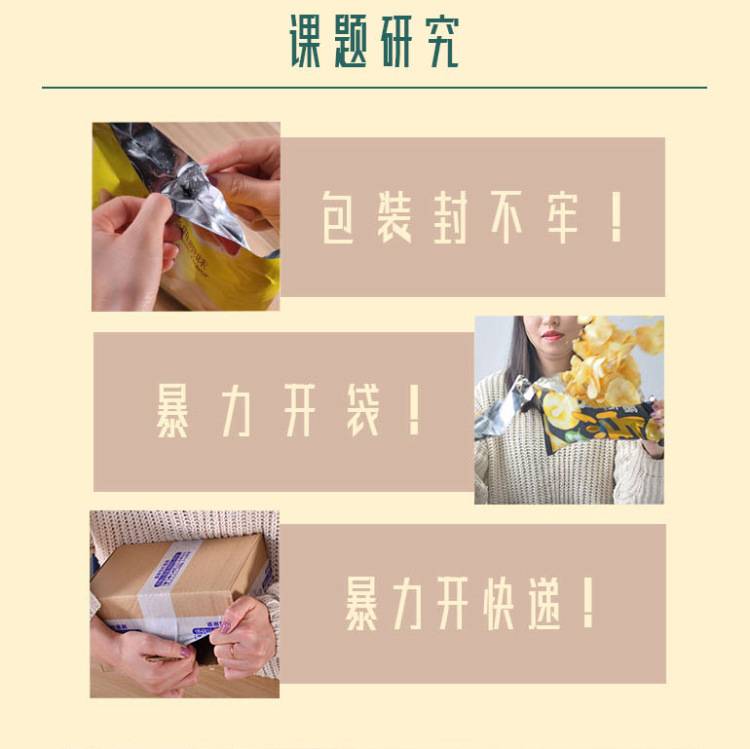 课题研究

包装封不牢！

暴力开袋！

暴力开快递！