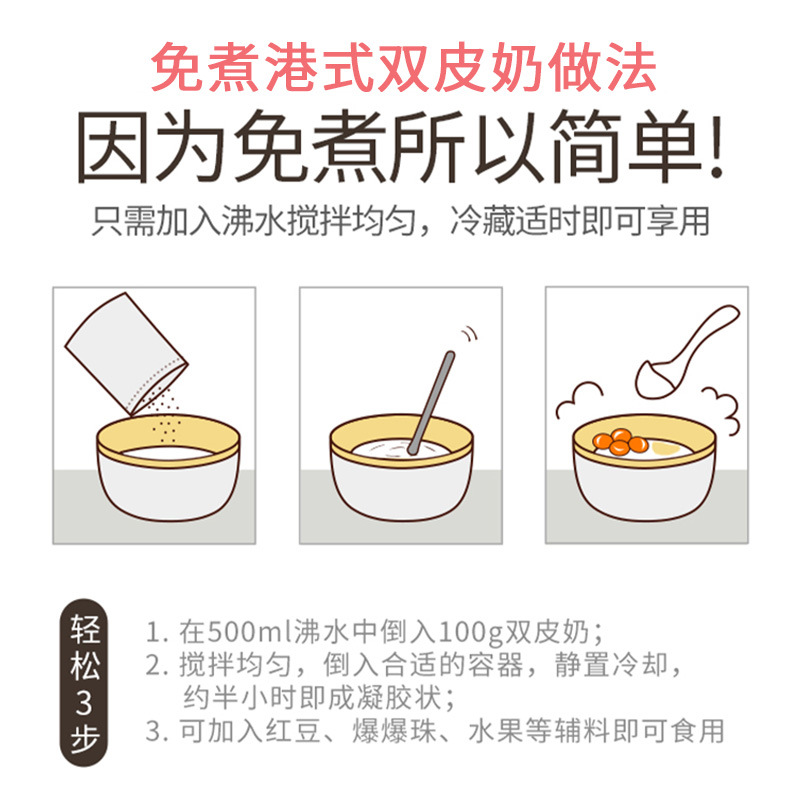 免煮港式双皮奶做法
因为免煮所以简单!
只需加入沸水搅拌均匀，冷藏适时即可享用

轻松3步

1. 在500ml沸水中倒入100g双皮奶；
2. 搅拌均匀，倒入合适的容器，静置冷却，约半小时即成凝胶状；
3. 可加入红豆、爆爆珠、水果等辅料即可食用