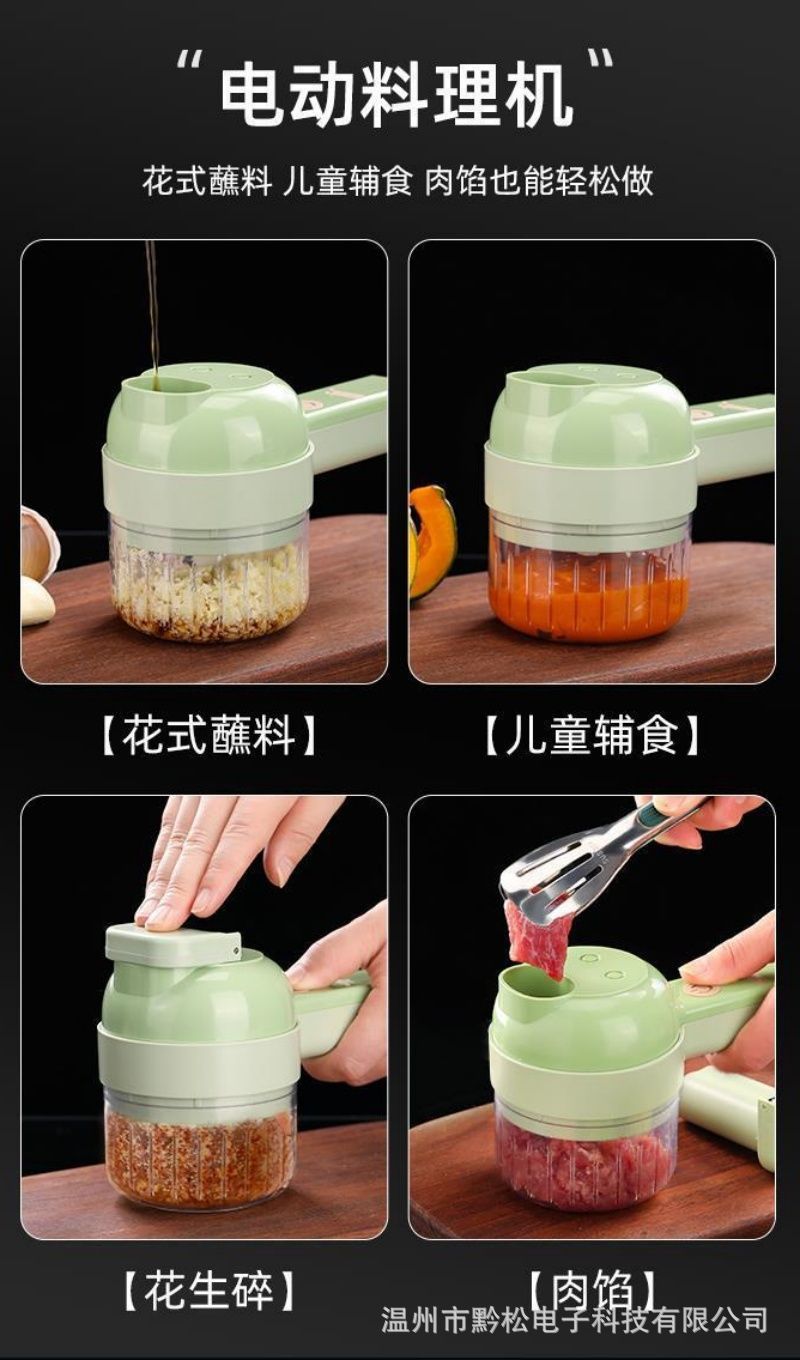 “电动料理机”

花式蘸料 儿童辅食 肉馅也能轻松做

【花式蘸料】

【儿童辅食】

【花生碎】

【肉馅】

温州市黔松电子科技有限公司