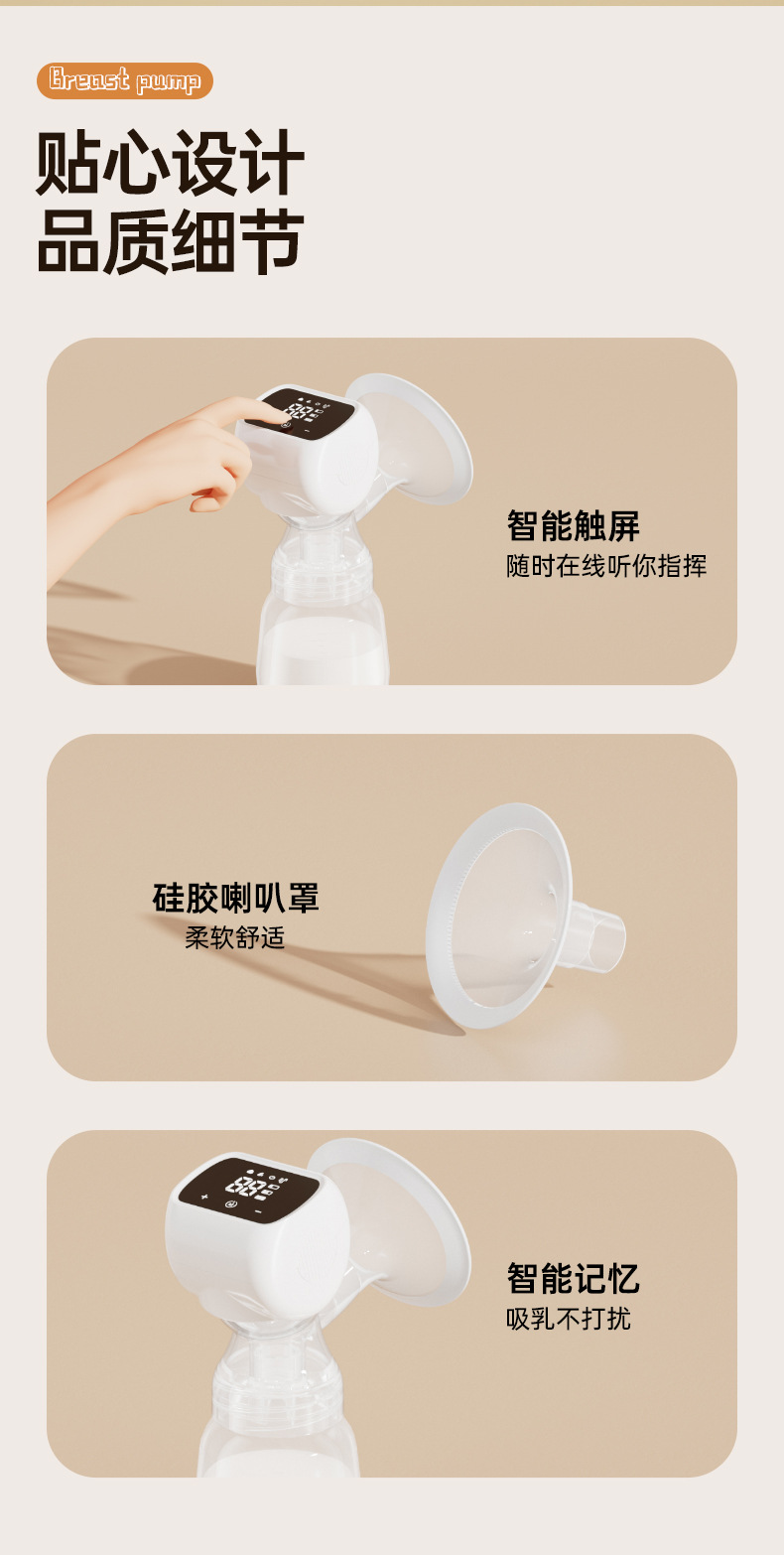 Breast pump

贴心设计
品质细节

智能触屏
随时在线听你指挥

硅胶喇叭罩
柔软舒适

智能记忆
吸乳不打扰