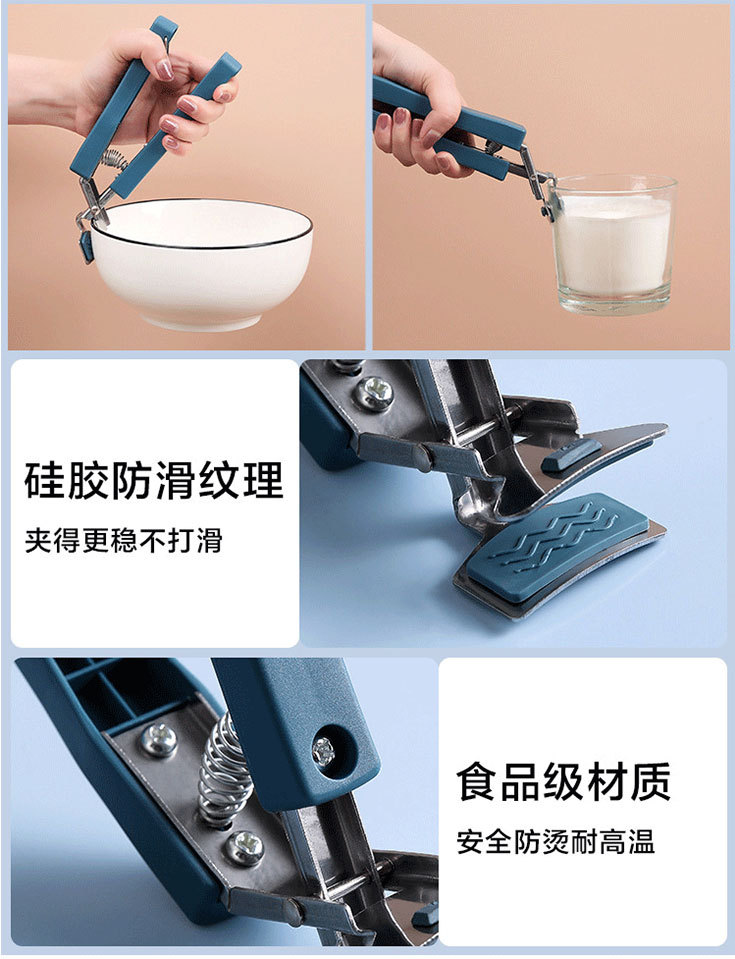 硅胶防滑纹理

夹得更稳不打滑

食品级材质

安全防烫耐高温