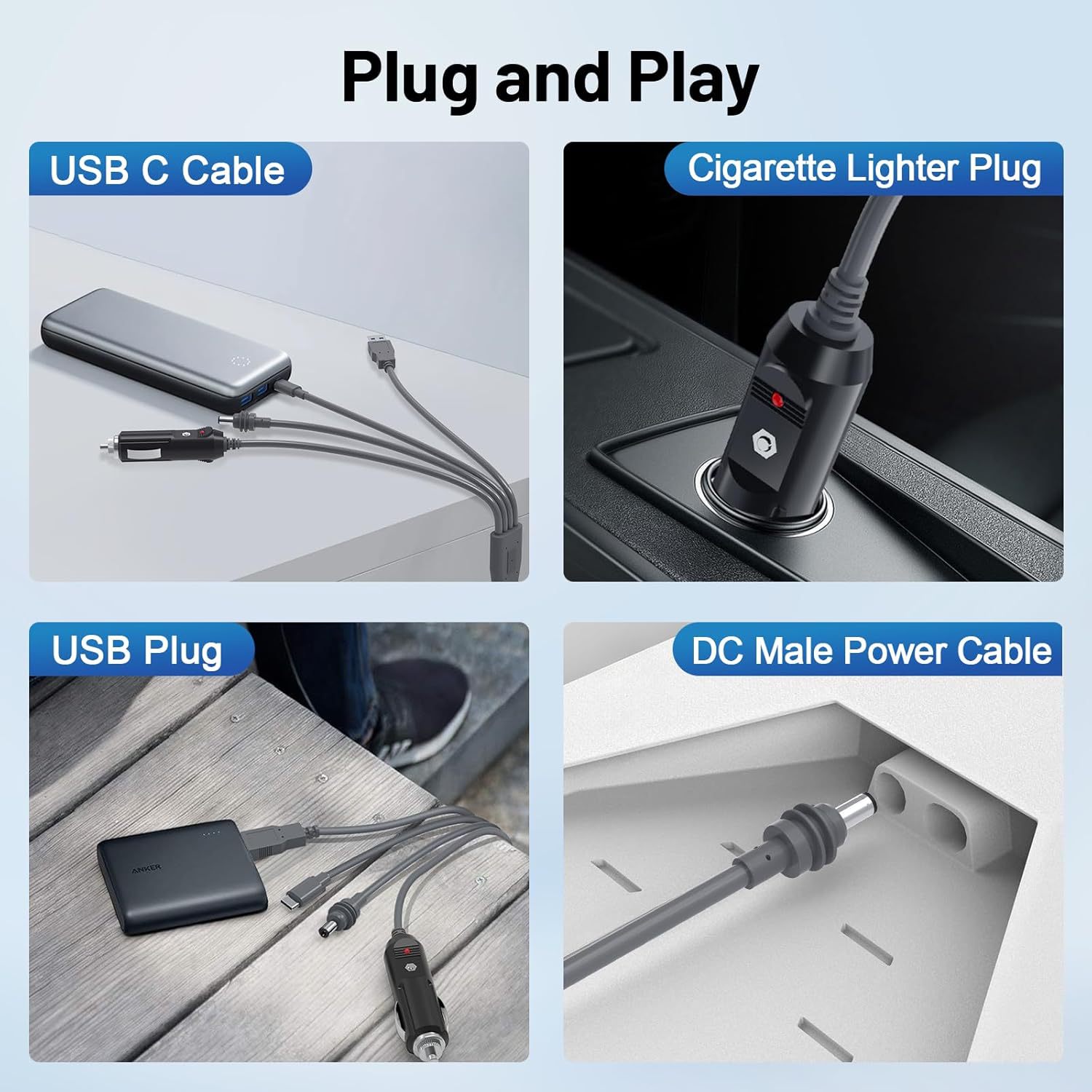 Plug and Play

USB C Cable

Cigarette Lighter Plug

USB Plug

ANKER

DC Male Power Cable