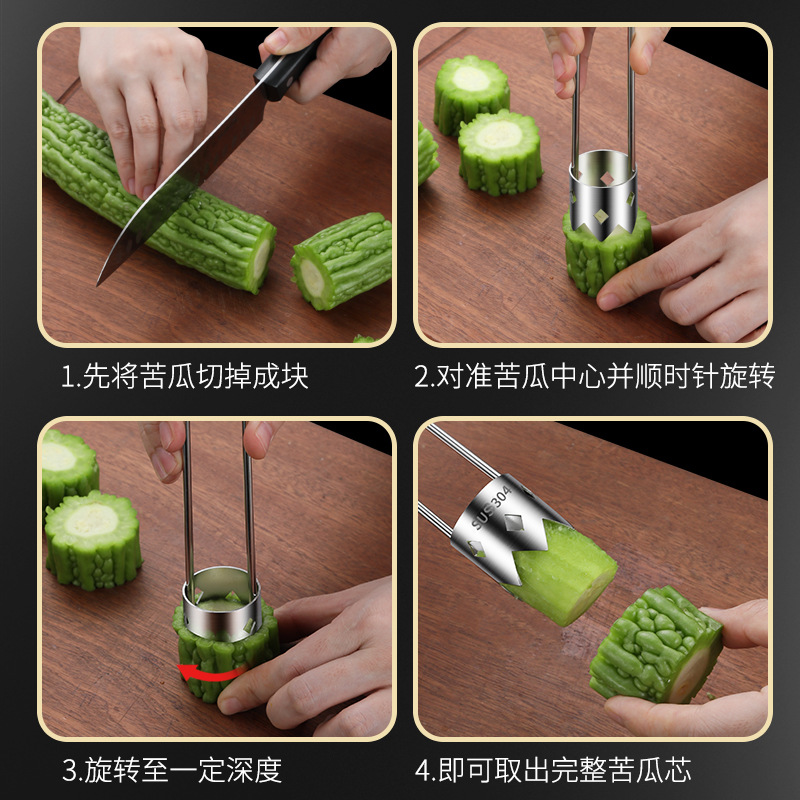 1.先将苦瓜切掉成块

2.对准苦瓜中心并顺时针旋转

3.旋转至一定深度

SUS304

4.即可取出完整苦瓜芯