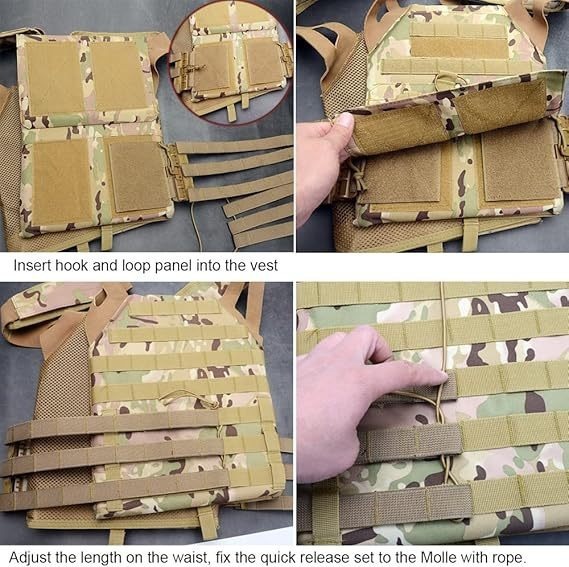 Insert hook and loop panel into the vest

Adjust the length on the waist, fix the quick release set to the Molle with rope.