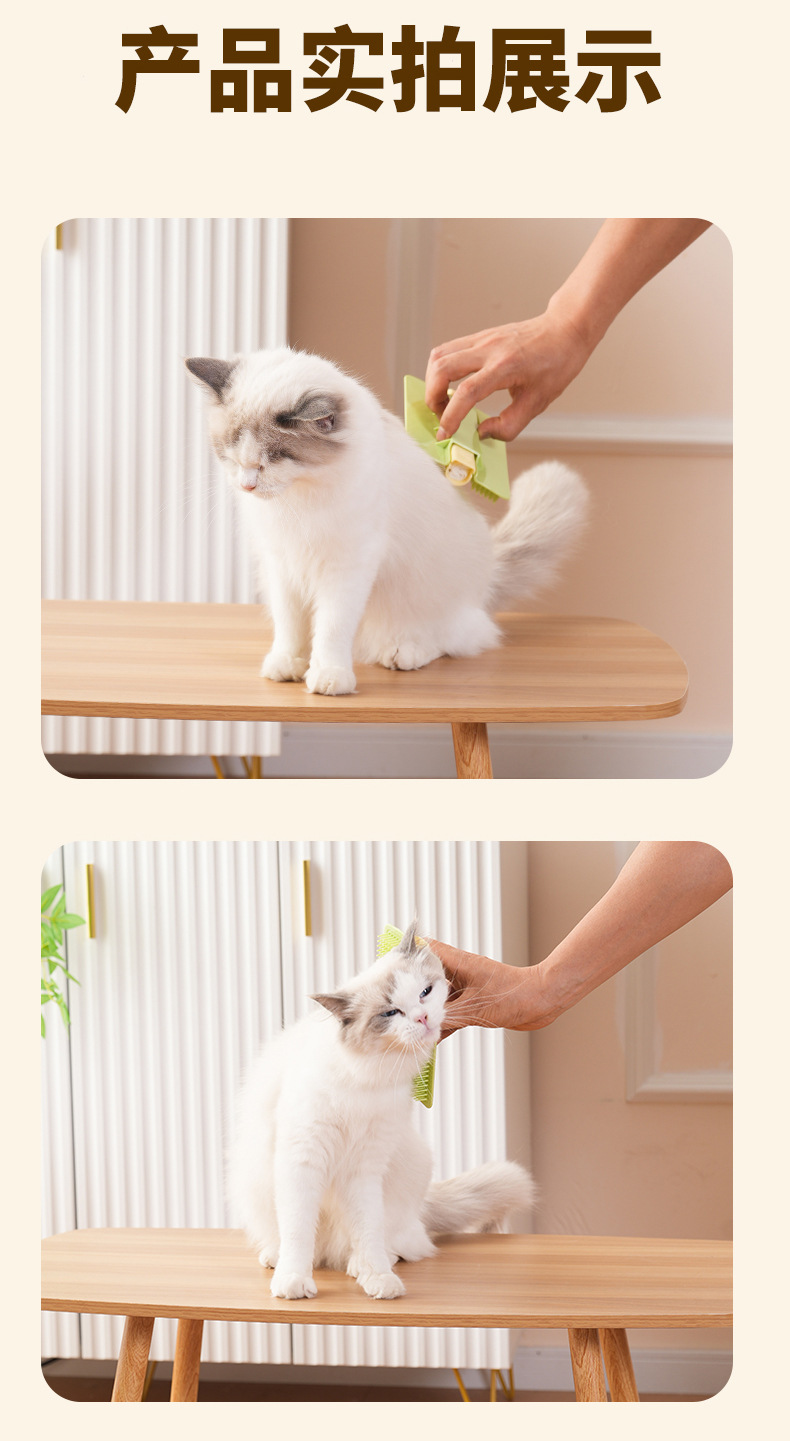 产品实拍展示