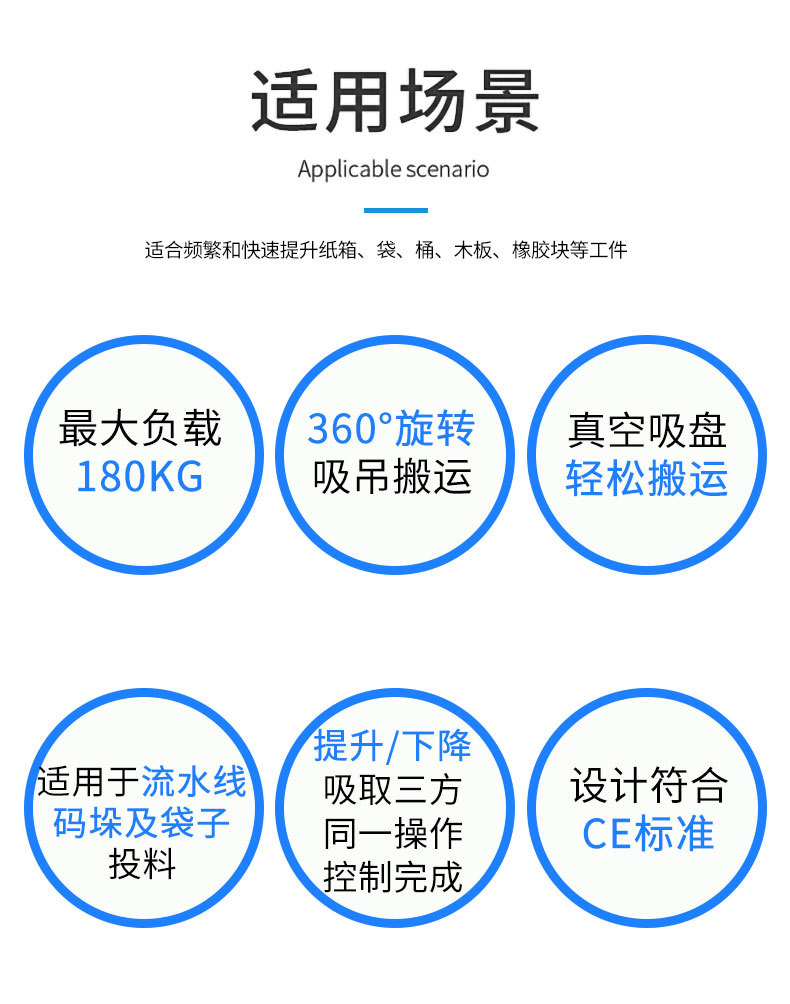 适用场景

Applicable scenario

适合频繁和快速提升纸箱、袋、桶、木板、橡胶块等工件

最大负载
180KG

360°旋转
吸吊搬运

真空吸盘
轻松搬运

适用于流水线
码垛及袋子
投料

提升/下降
吸取三方
同一操作
控制完成

设计符合
CE标准