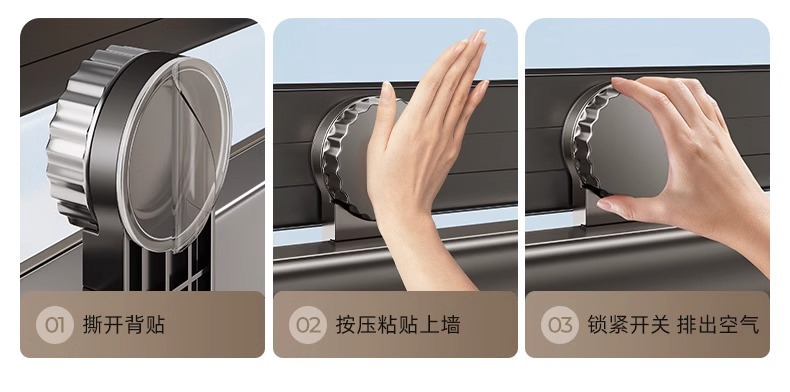 01 撕开背贴

02 按压粘贴上墙

03 锁紧开关 排出空气