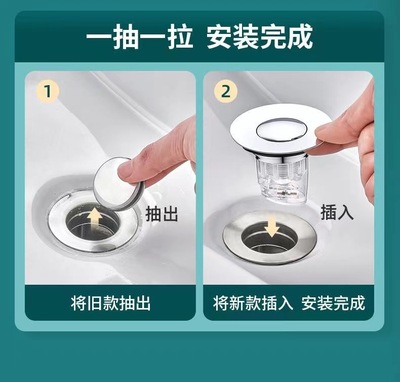 一抽一拉 安装完成

1

抽出

将旧款抽出

2

插入

将新款插入 安装完成