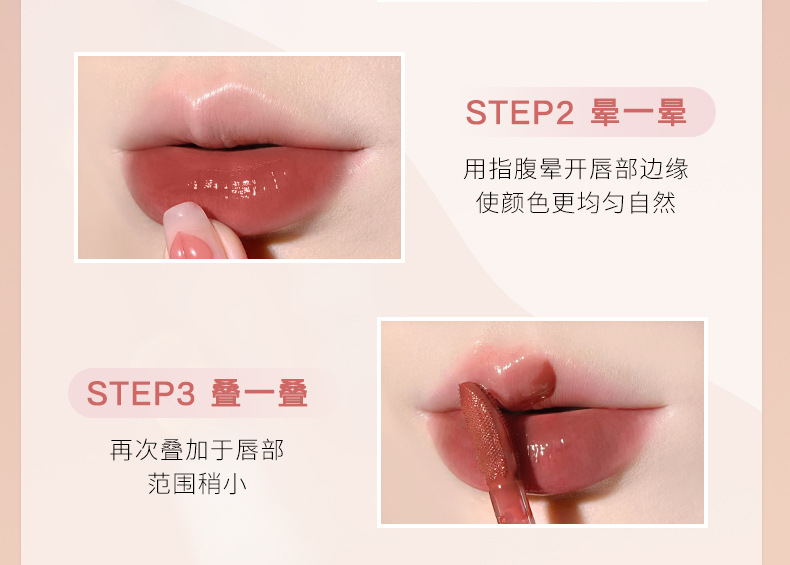 STEP2 晕一晕

用指腹晕开唇部边缘
使颜色更均匀自然

STEP3 叠一叠

再次叠加于唇部
范围稍小