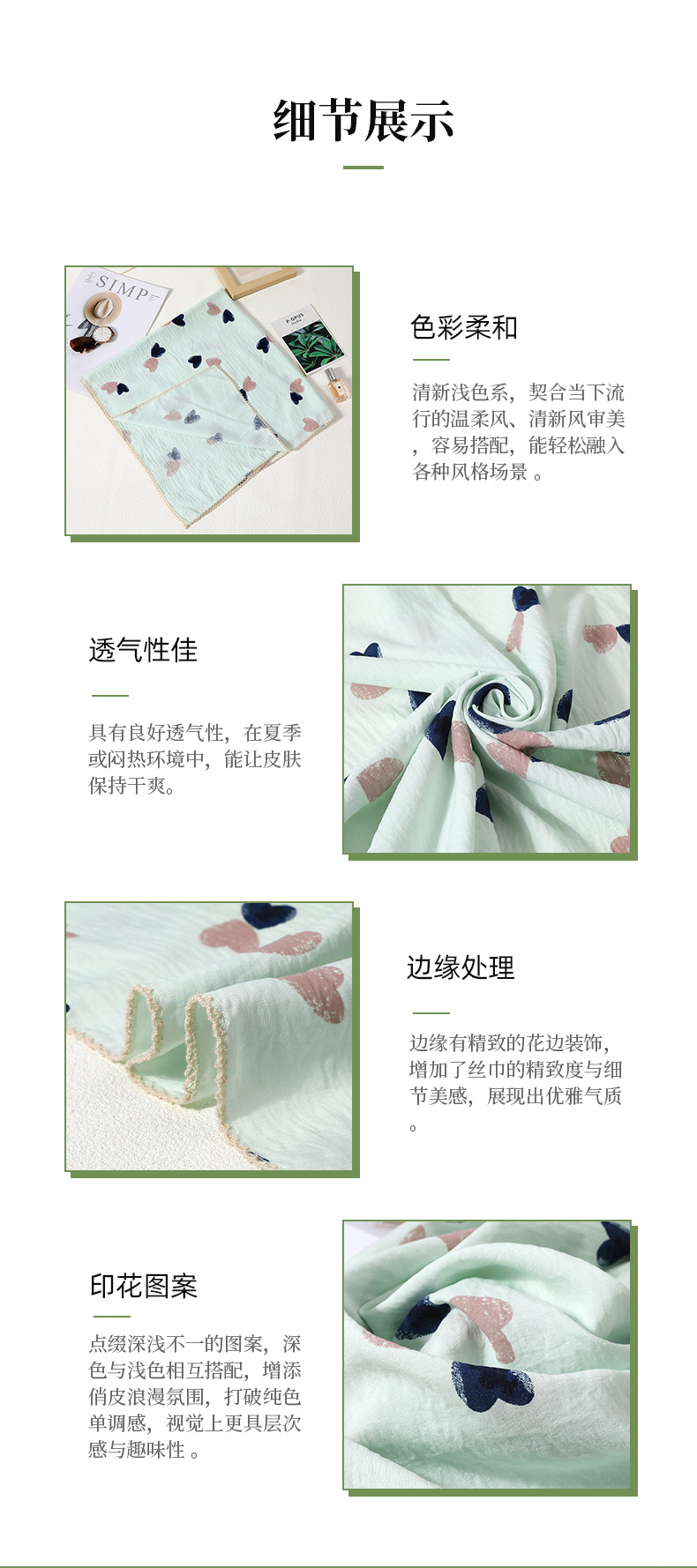 细节展示

SIMP

P·OPUS

色彩柔和

清新浅色系，契合当下流行的温柔风、清新风审美，容易搭配，能轻松融入各种风格场景 。

透气性佳

具有良好透气性，在夏季或闷热环境中，能让皮肤保持干爽。

边缘处理

边缘有精致的花边装饰，增加了丝巾的精致度与细节美感，展现出优雅气质。

印花图案

点缀深浅不一的图案，深色与浅色相互搭配，增添俏皮浪漫氛围，打破纯色单调感，视觉上更具层次感与趣味性 。