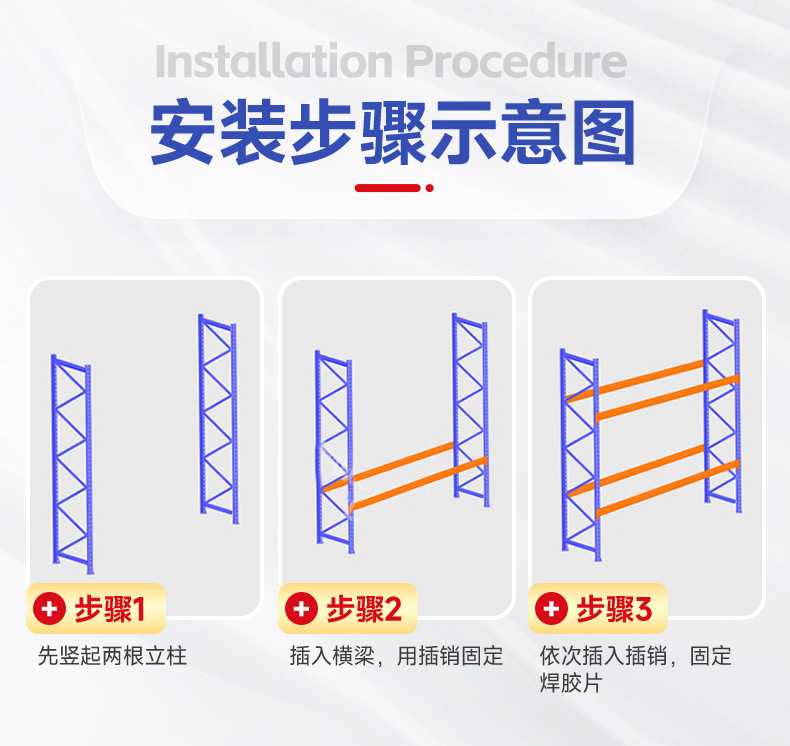 Installation Procedure
安装步骤示意图

步骤1
先竖起两根立柱

步骤2
插入横梁，用插销固定

步骤3
依次插入插销，固定焊胶片