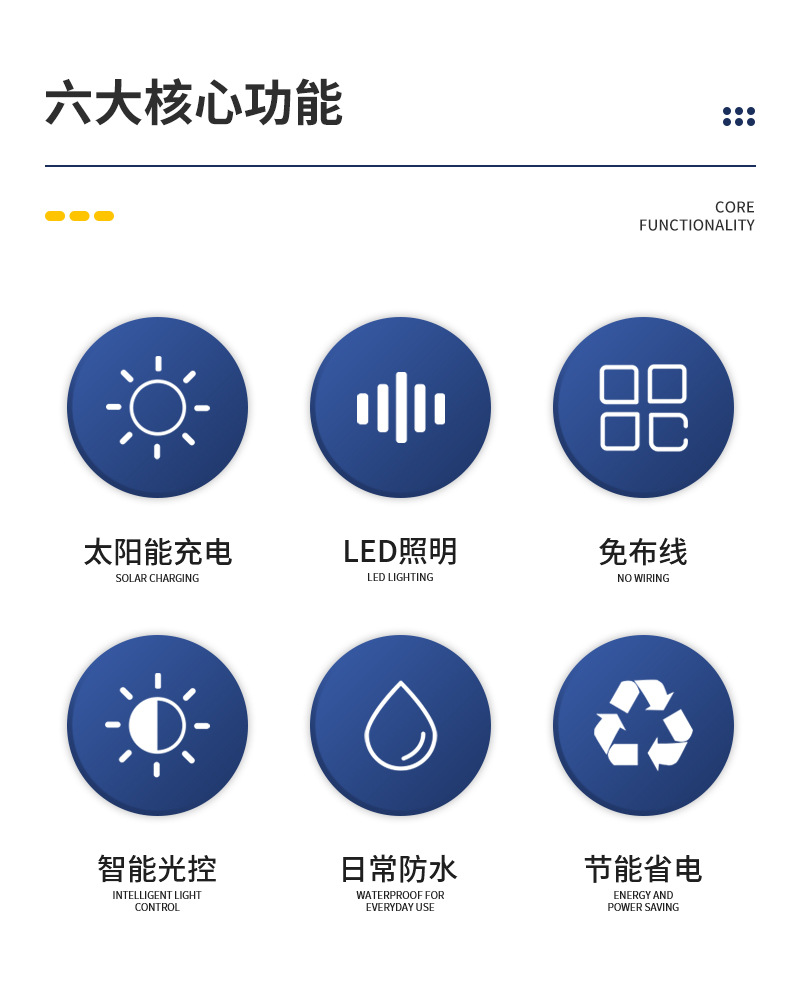 六大核心功能

CORE
FUNCTIONALITY

太阳能充电
SOLAR CHARGING

LED照明
LED LIGHTING

免布线
NO WIRING

智能光控
INTELLIGENT LIGHT
CONTROL

日常防水
WATERPROOF FOR
EVERYDAY USE

节能省电
ENERGY AND
POWER SAVING