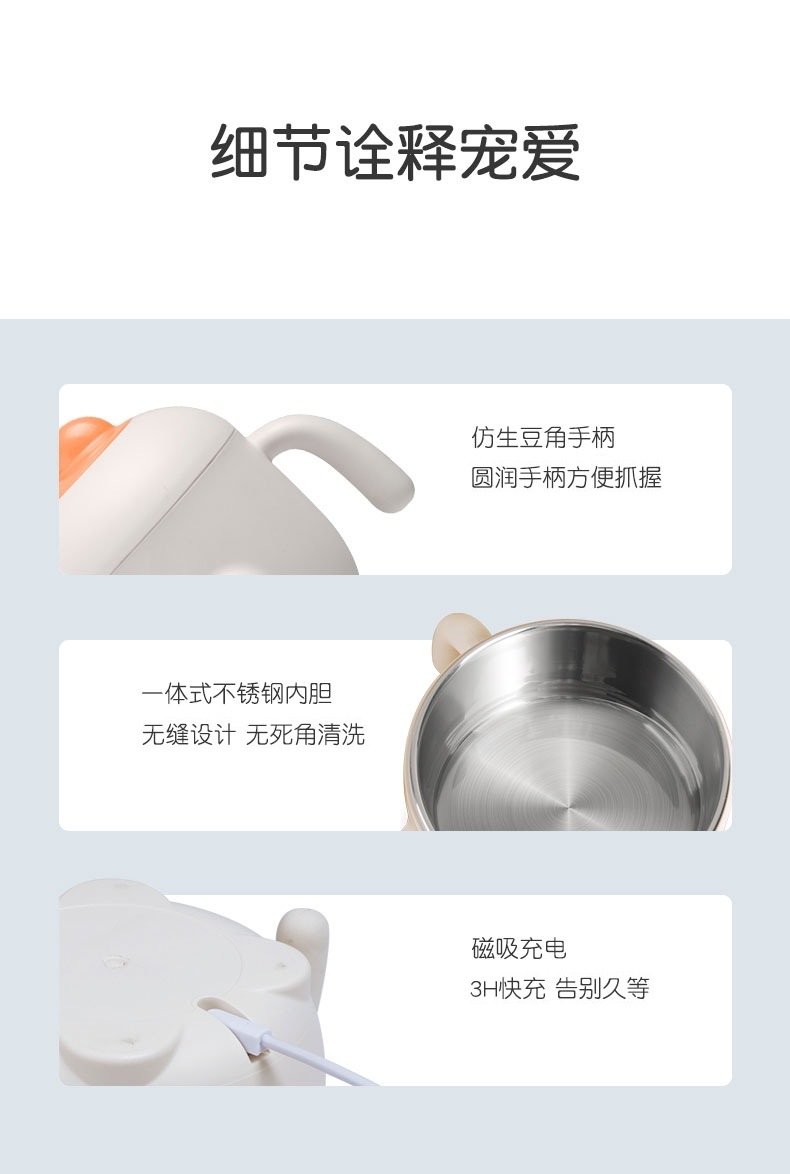 细节诠释宠爱

仿生豆角手柄
圆润手柄方便抓握

一体式不锈钢内胆
无缝设计 无死角清洗

磁吸充电
3H快充 告别久等