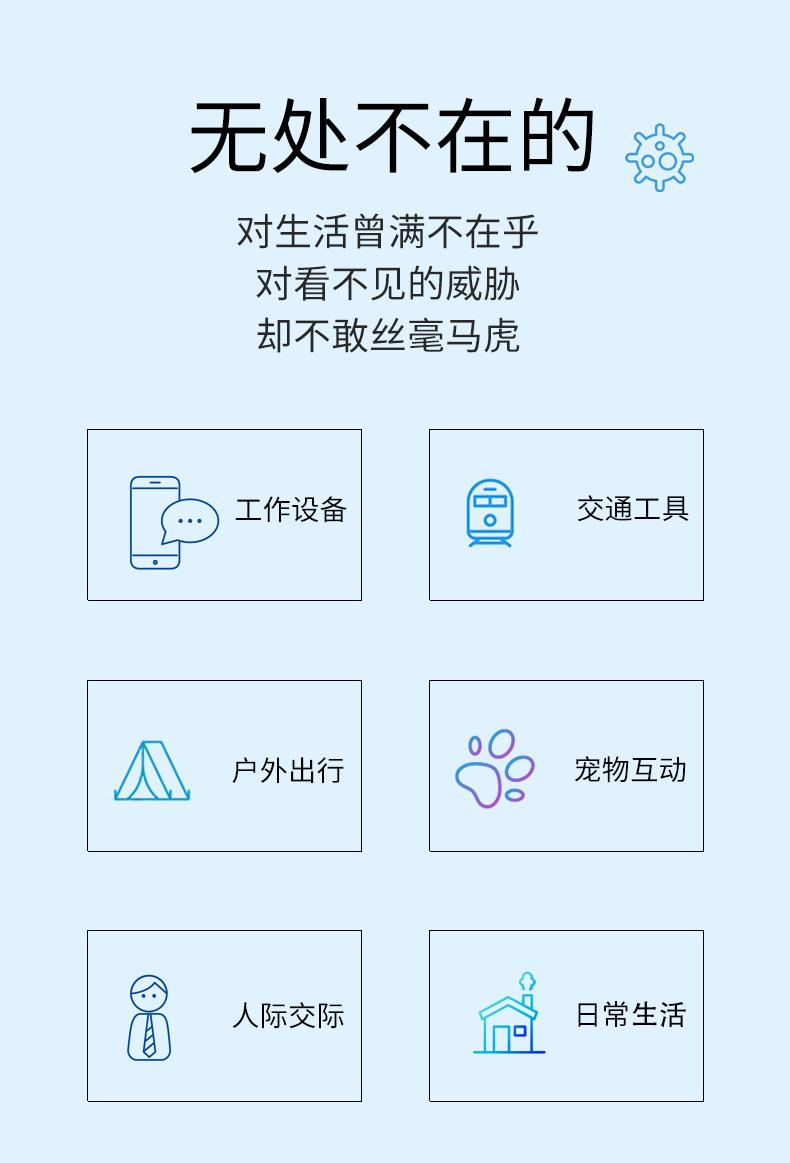 无处不在的

对生活曾满不在乎
对看不见的威胁
却不敢丝毫马虎

工作设备

交通工具

户外出行

宠物互动

人际交际

日常生活