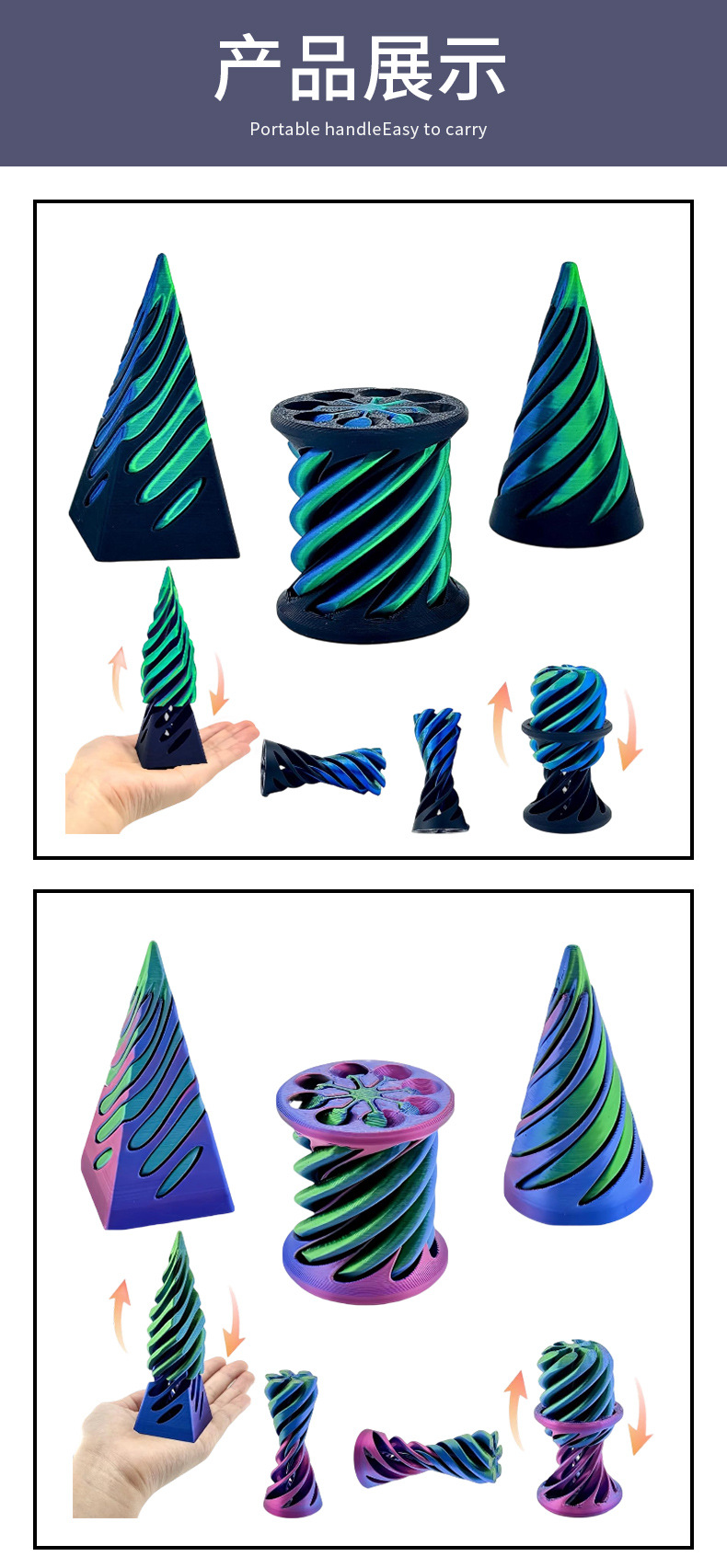 产品展示

Portable handleEasy to carry