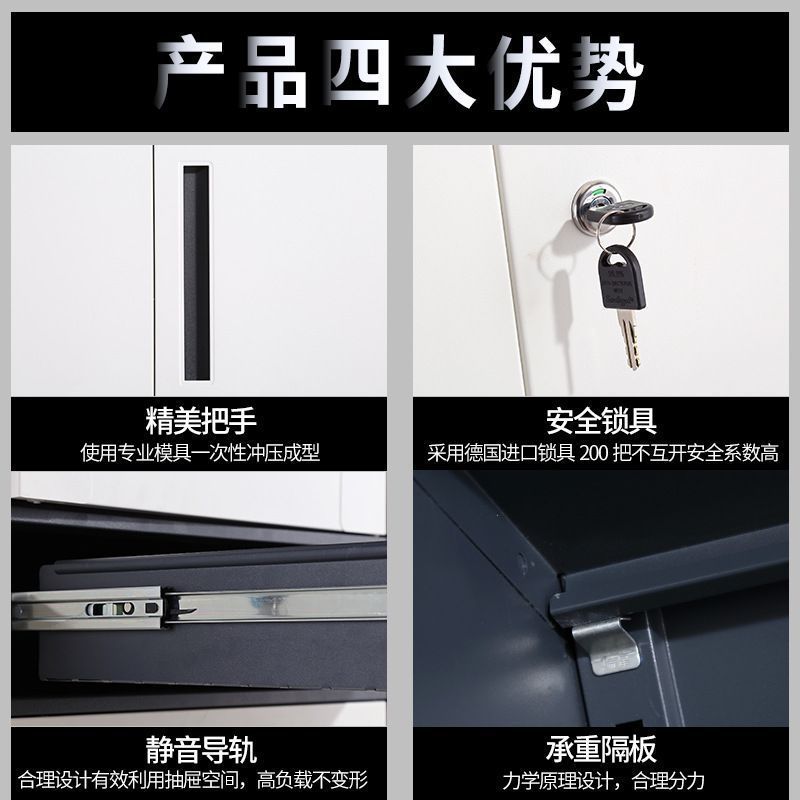 产品四大优势

精美把手
使用专业模具一次性冲压成型

安全锁具
采用德国进口锁具 200 把不互开安全系数高

静音导轨
合理设计有效利用抽屉空间，高负载不变形

承重隔板
力学原理设计，合理分力