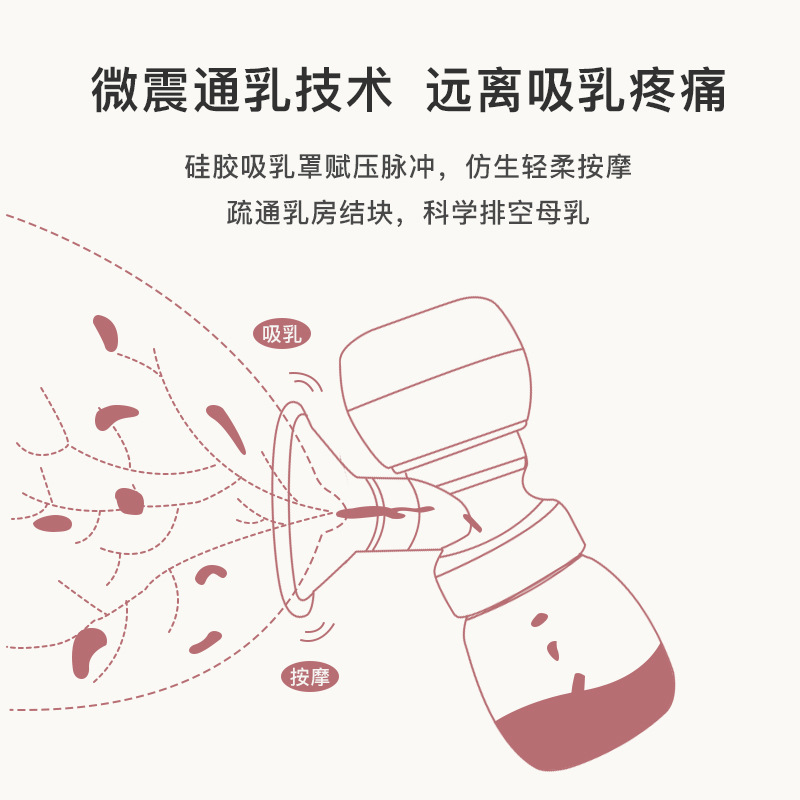 微震通乳技术 远离吸乳疼痛

硅胶吸乳罩赋压脉冲，仿生轻柔按摩
疏通乳房结块，科学排空母乳

吸乳

按摩